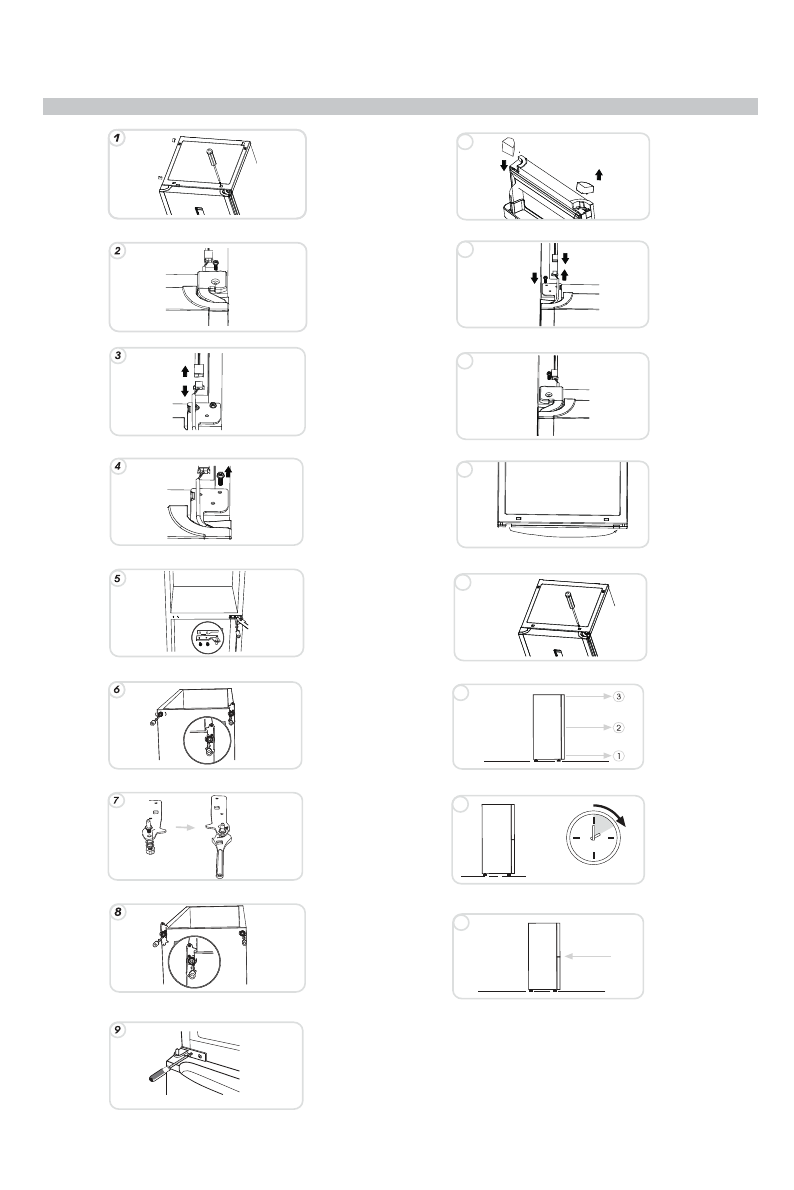 1

2

3

4

5

6

7

8

9

3

2

1