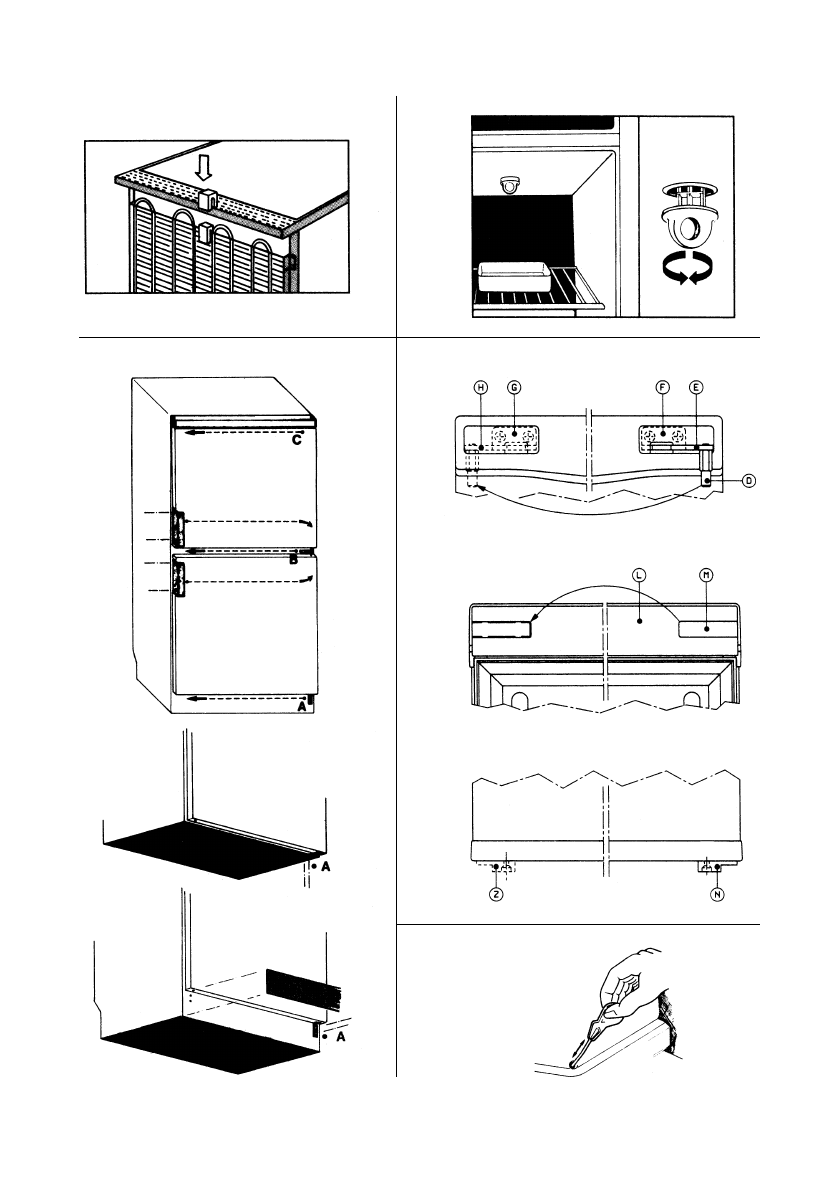 C
B
A
A
A
H G F E
D
L M
Z N