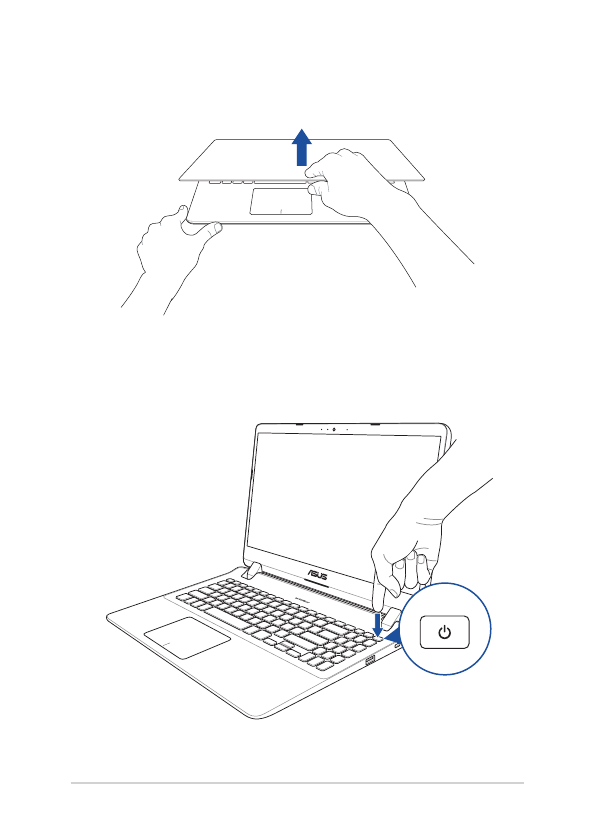 ASUS