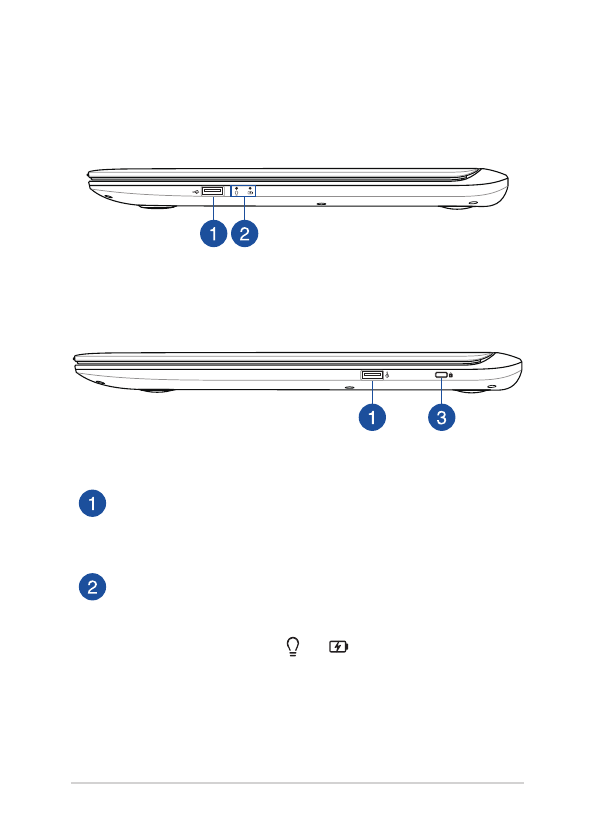 1 2

1 3

1

2