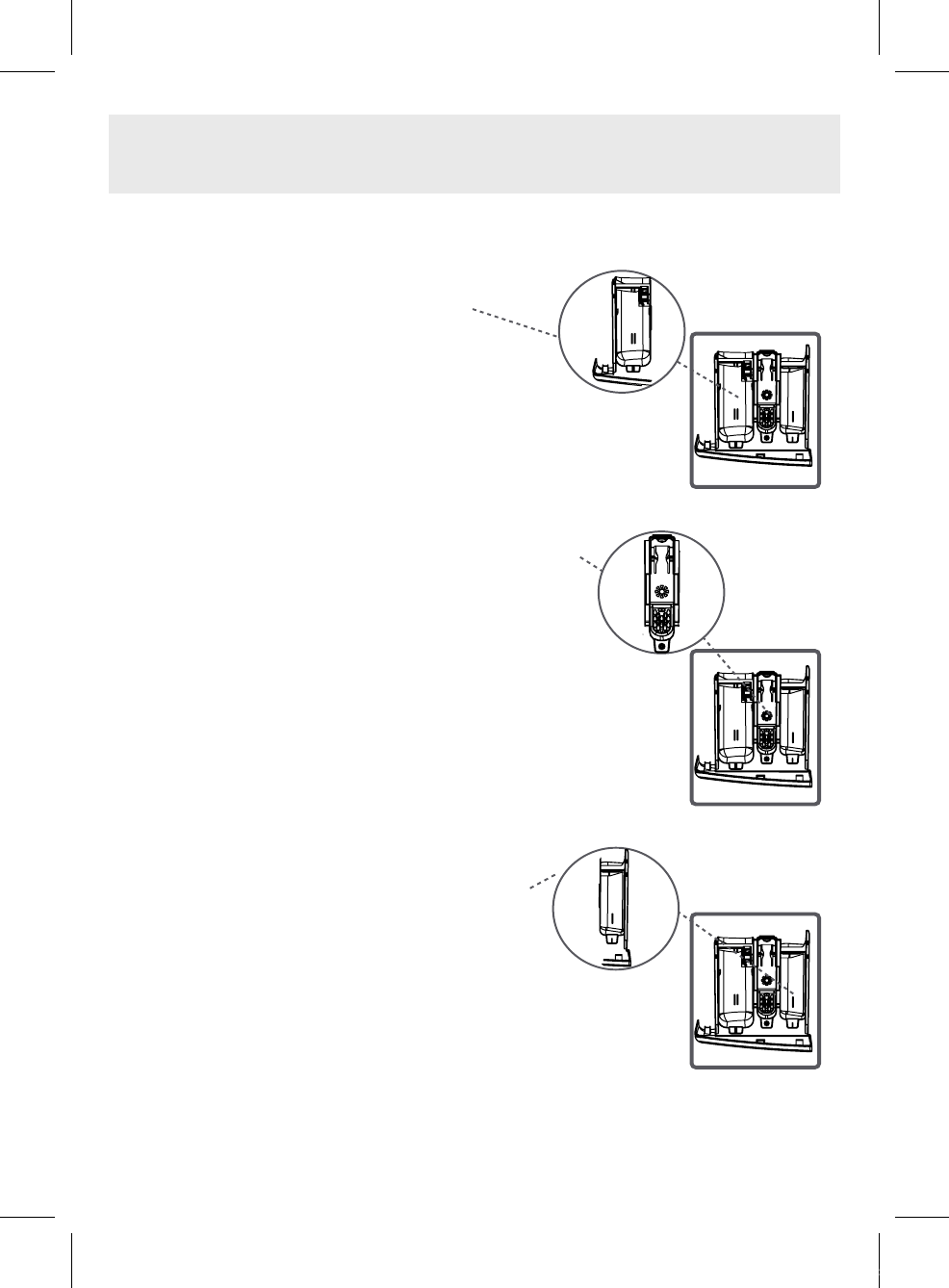 II
II
I
II
I
I
II
I