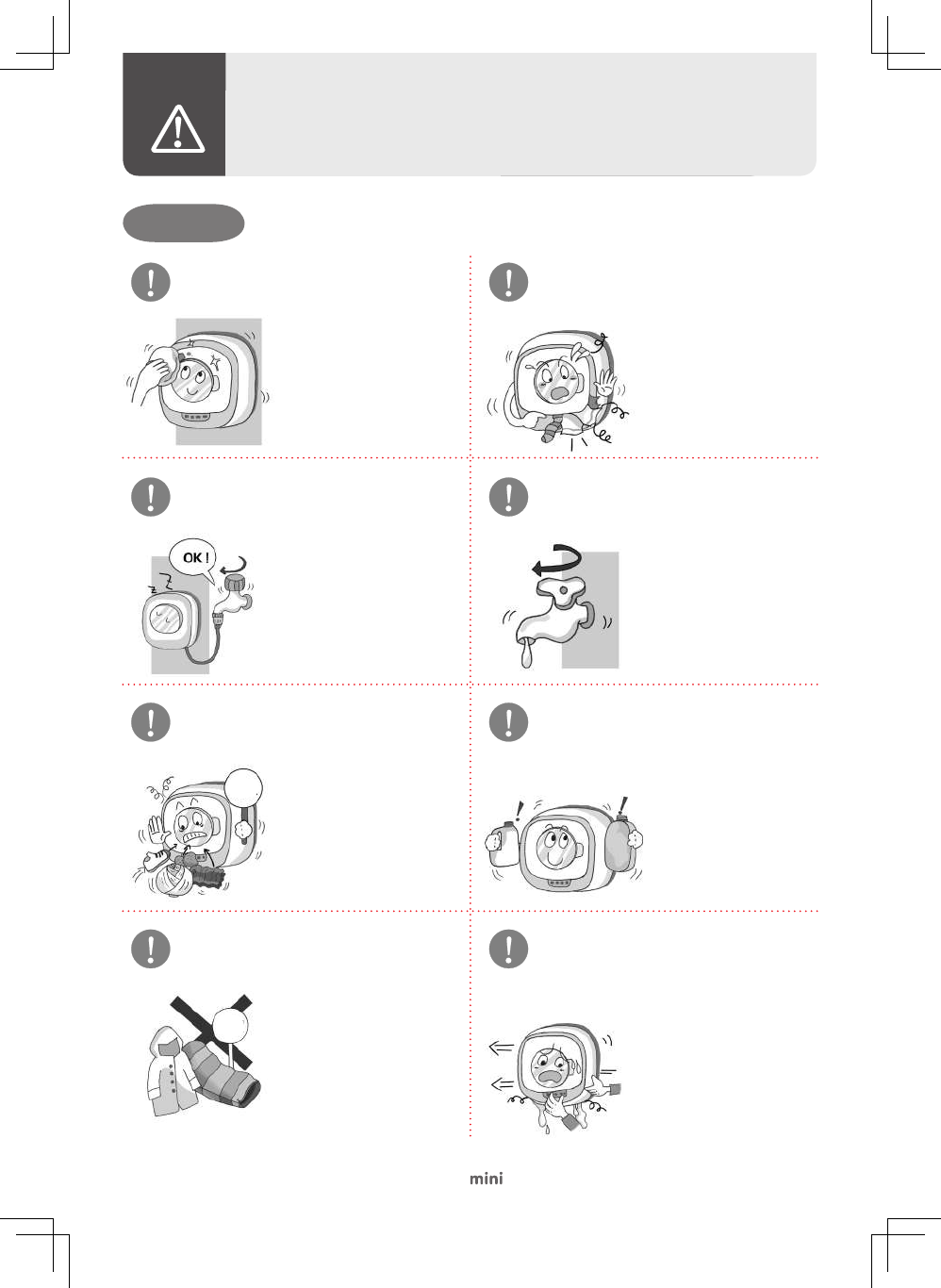 OK !

mini