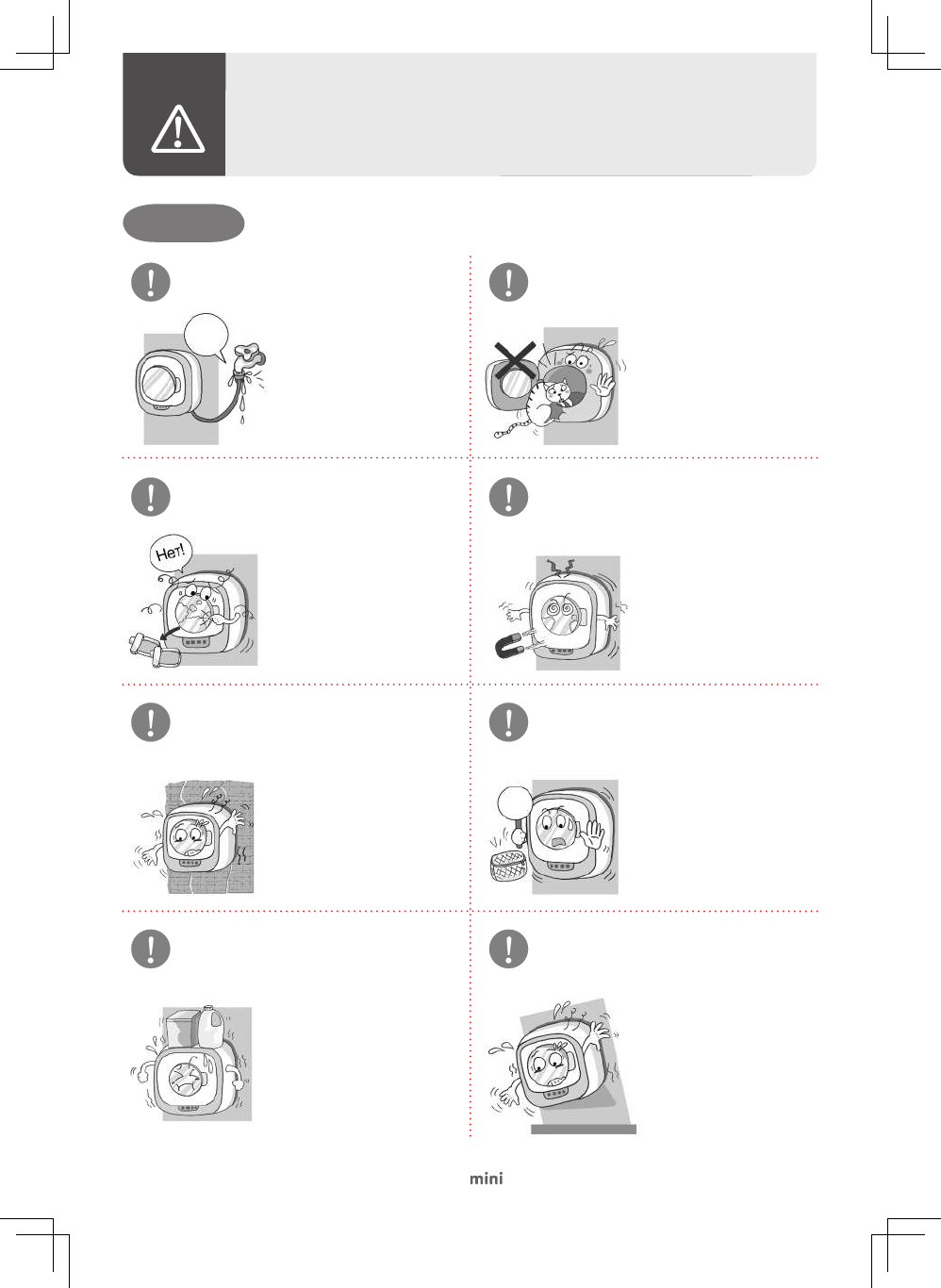 Нет!

mini