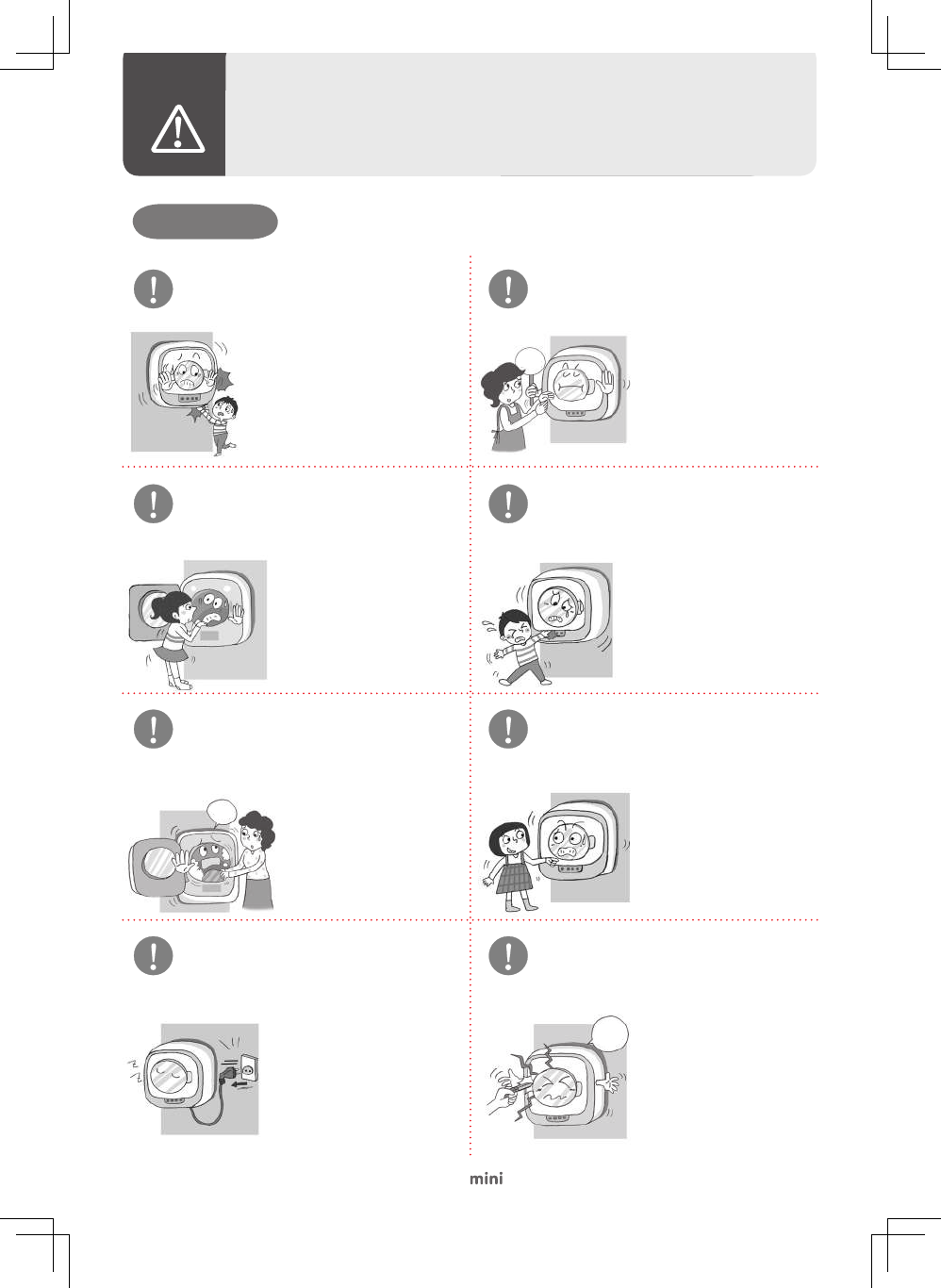 mini