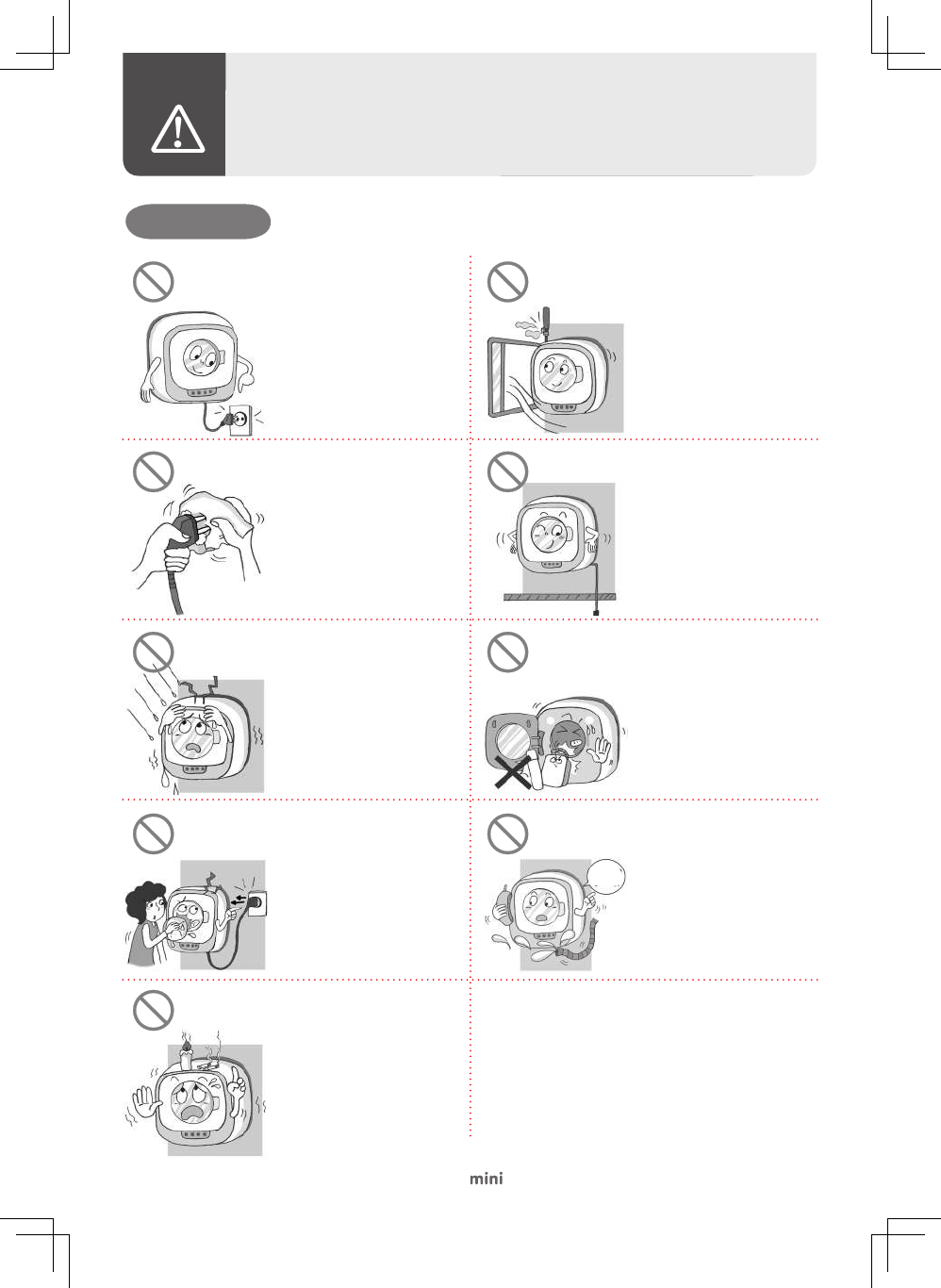 mini