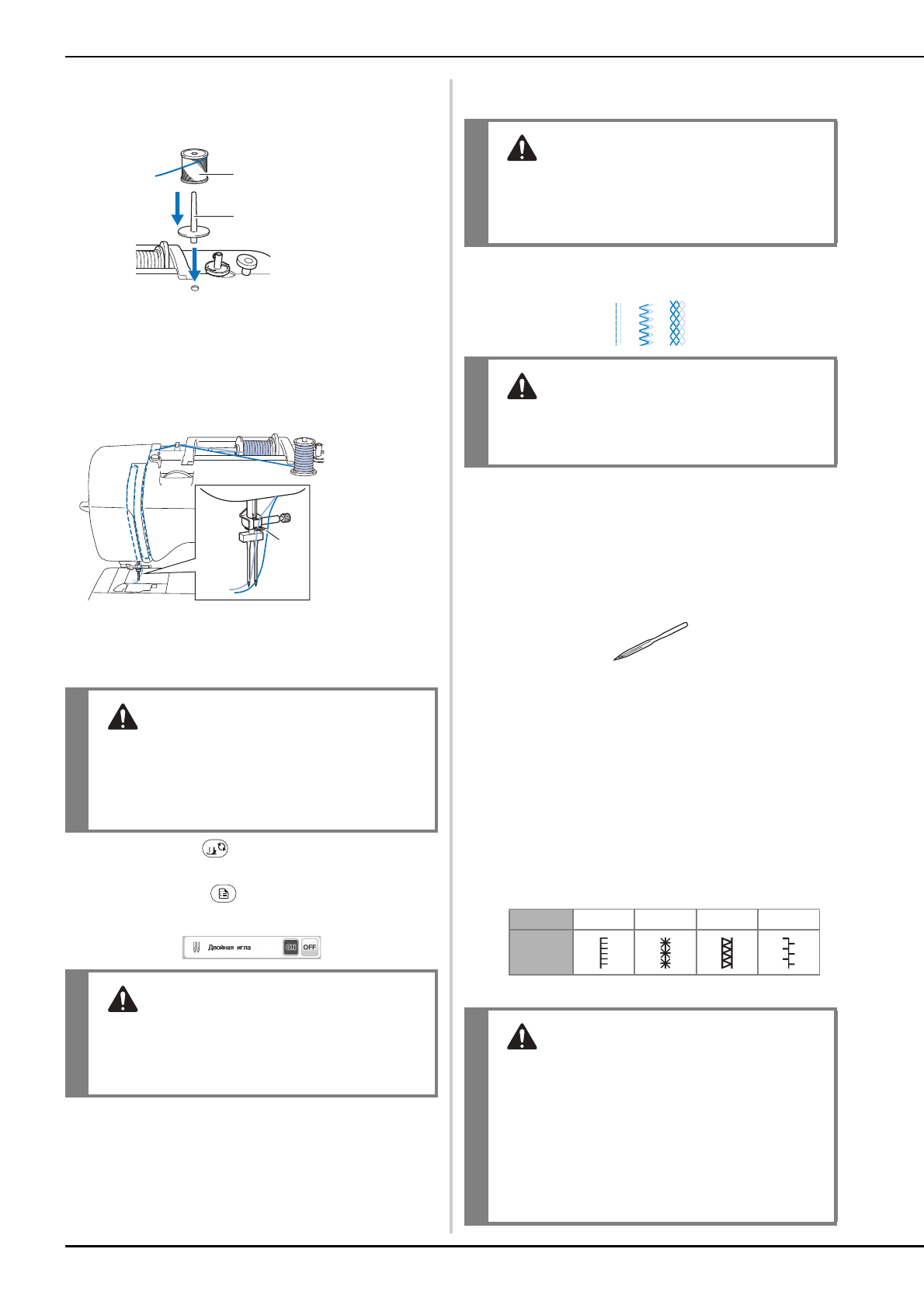 Двойная игла ON OFF