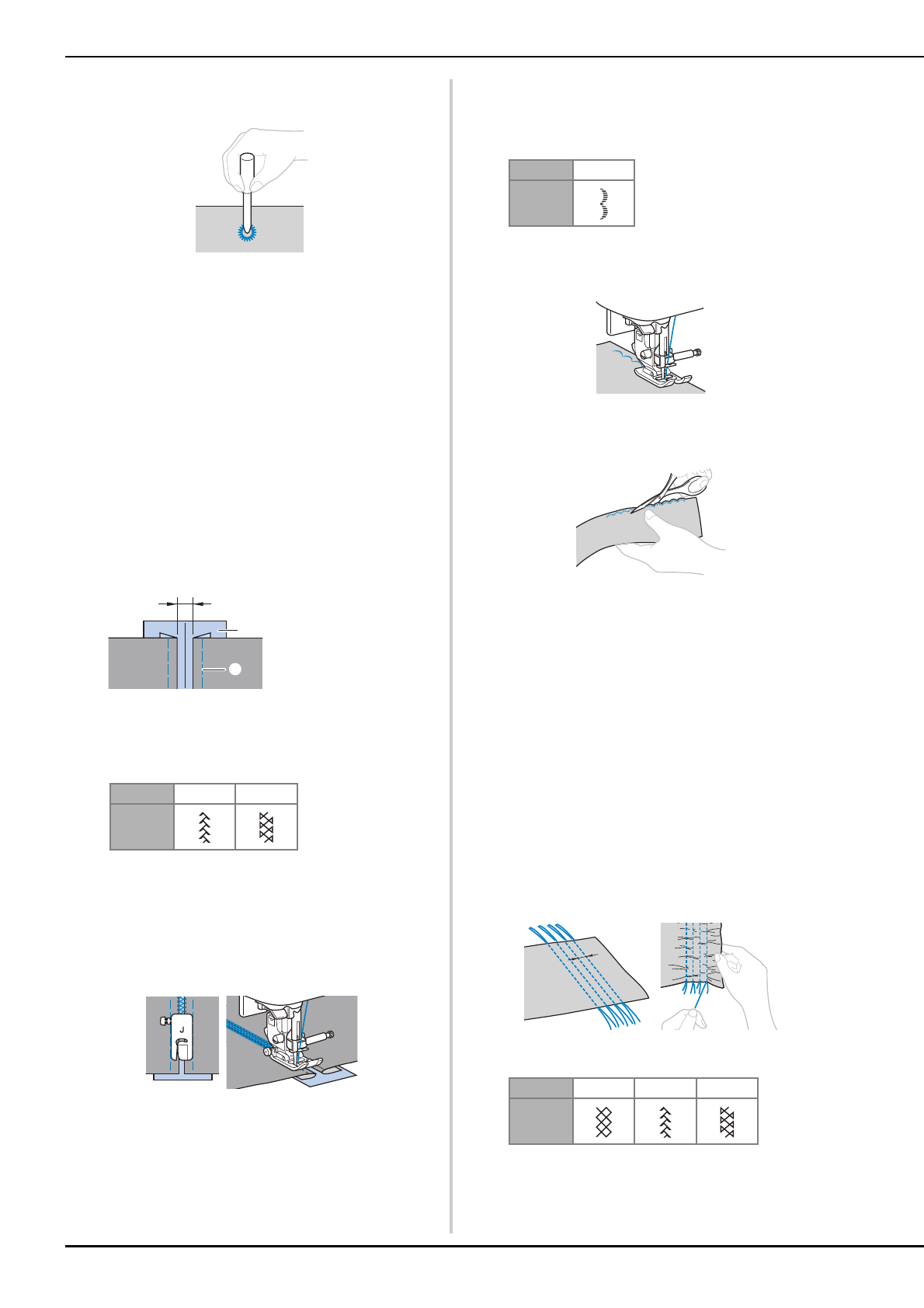 J