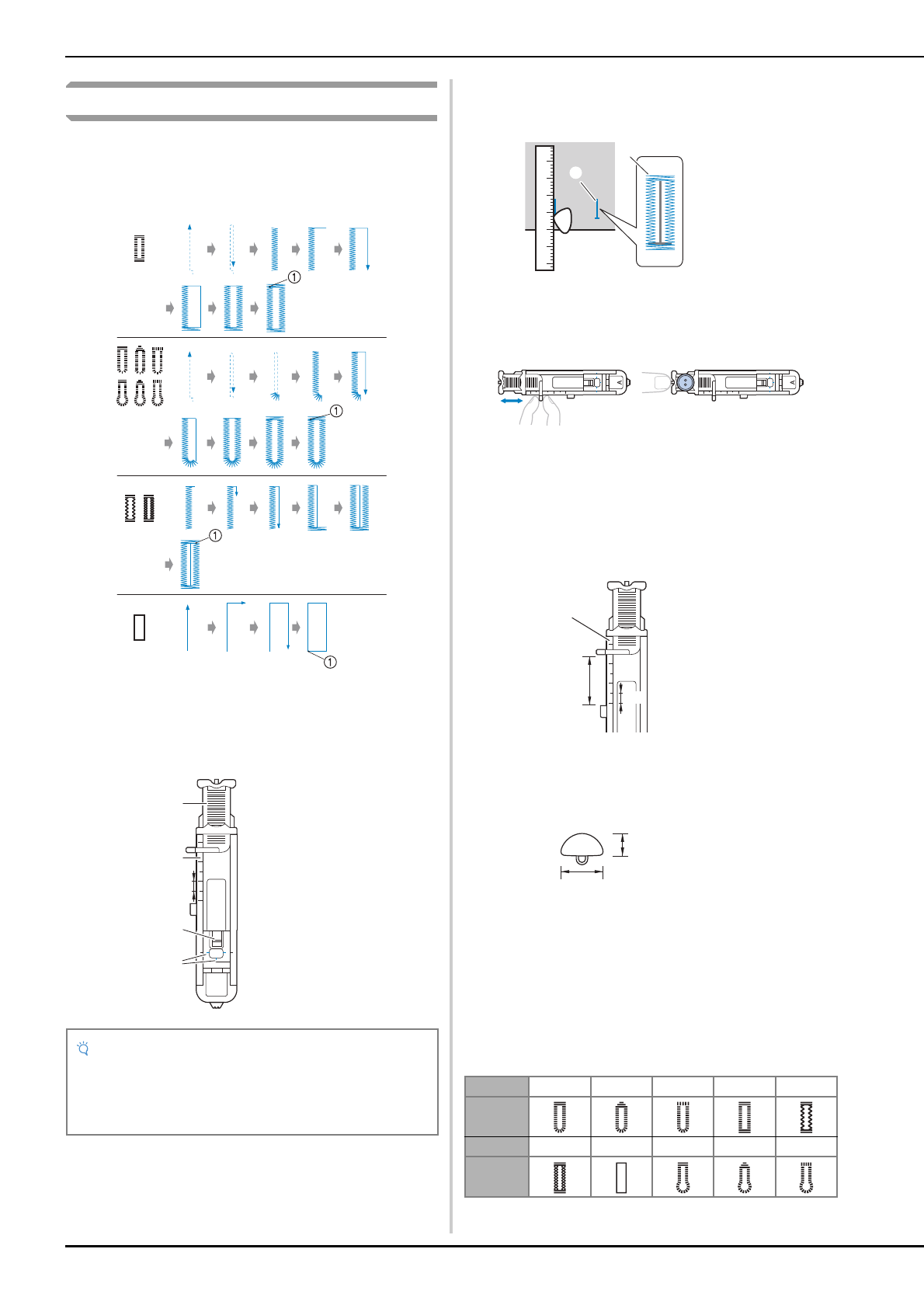 ①

①

①

①