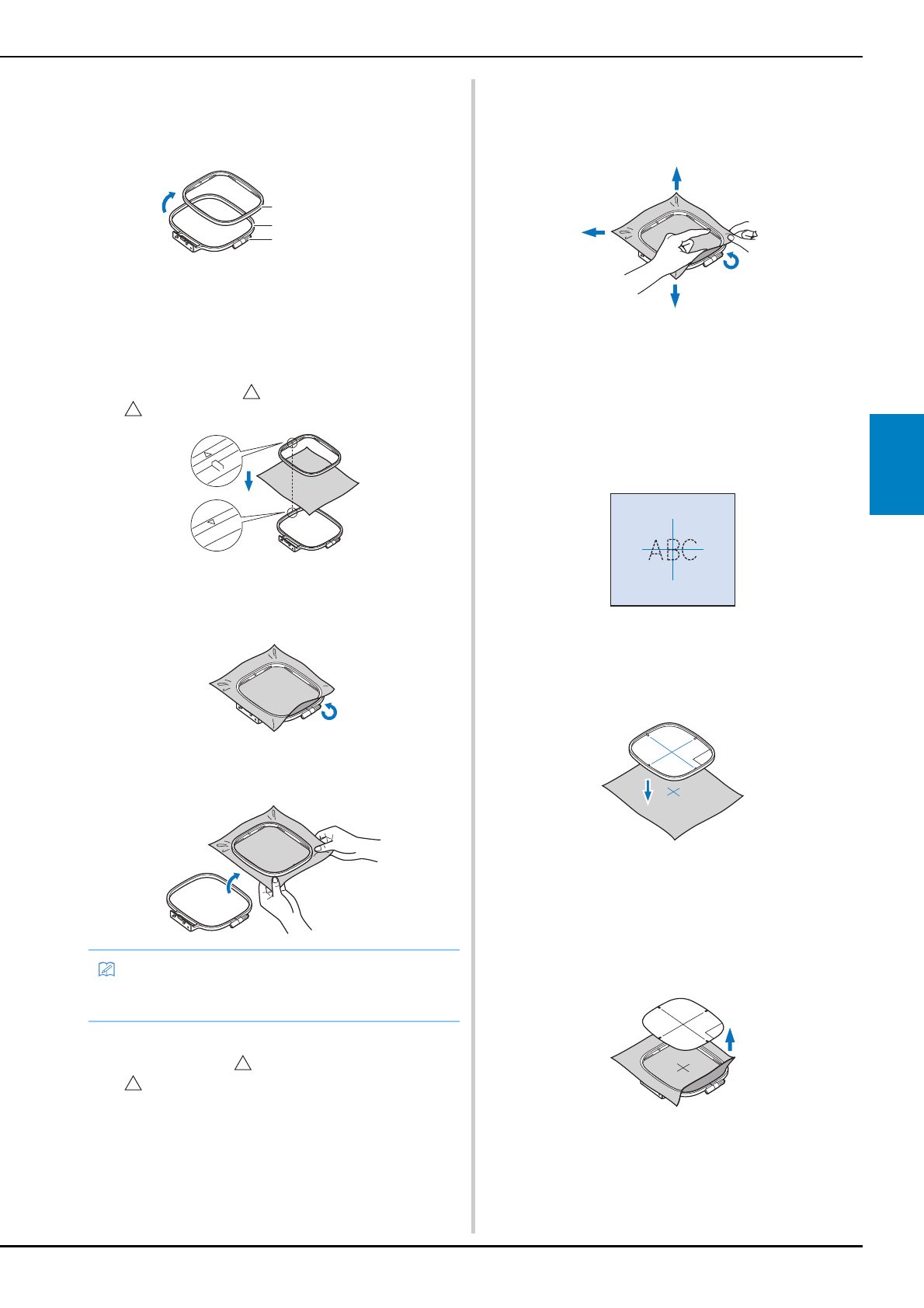 ABC