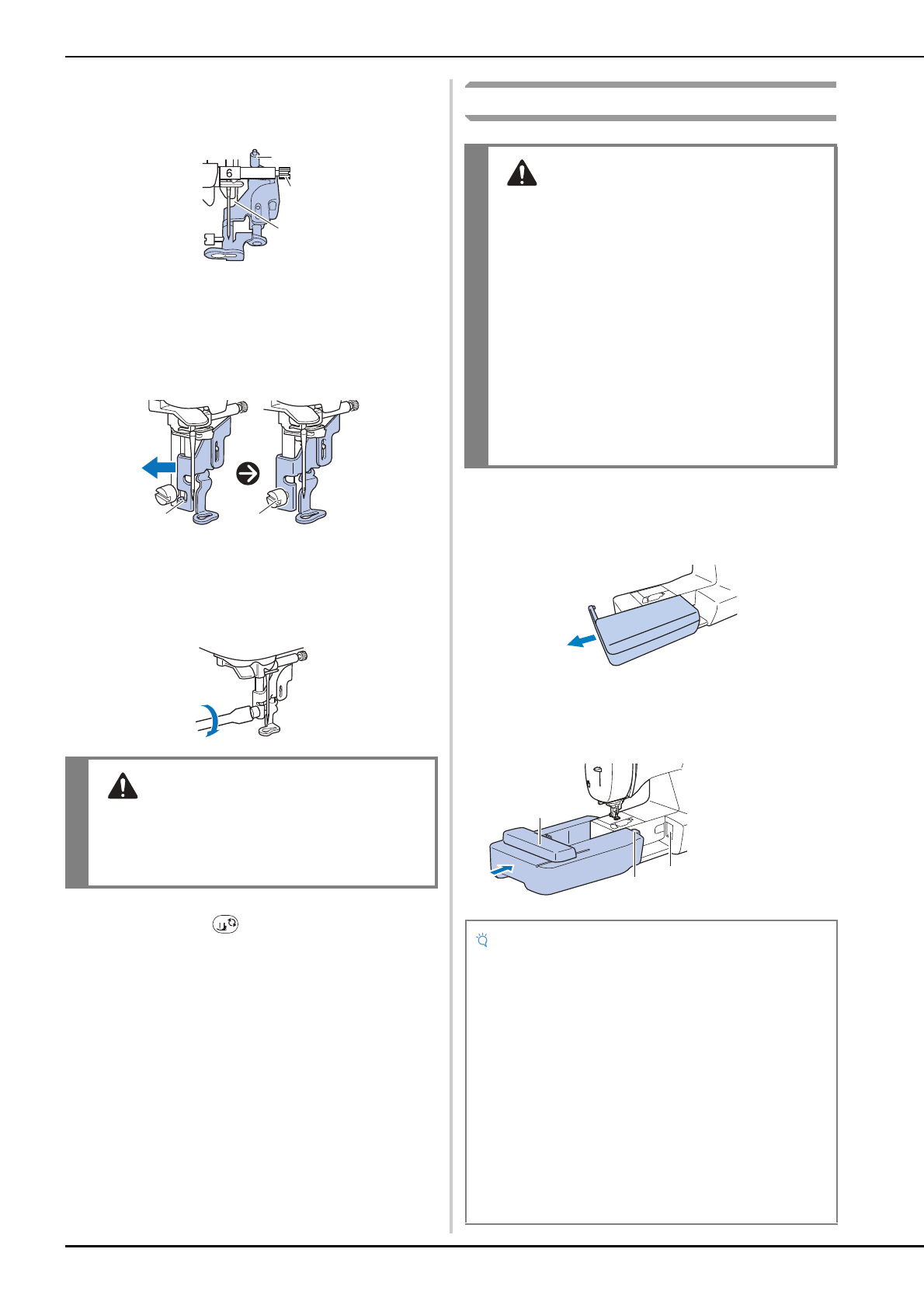 6