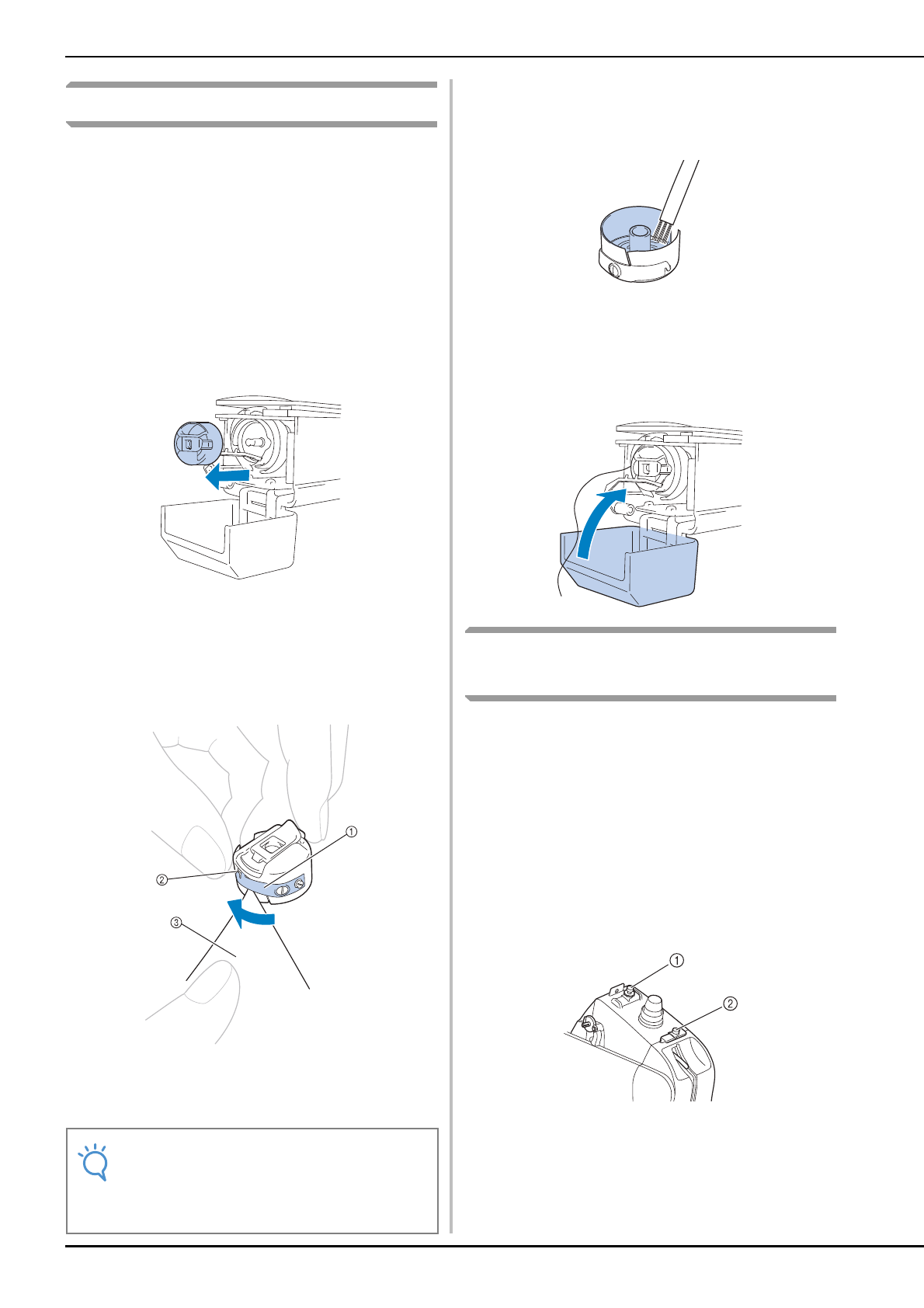 ①
②
③

①
②