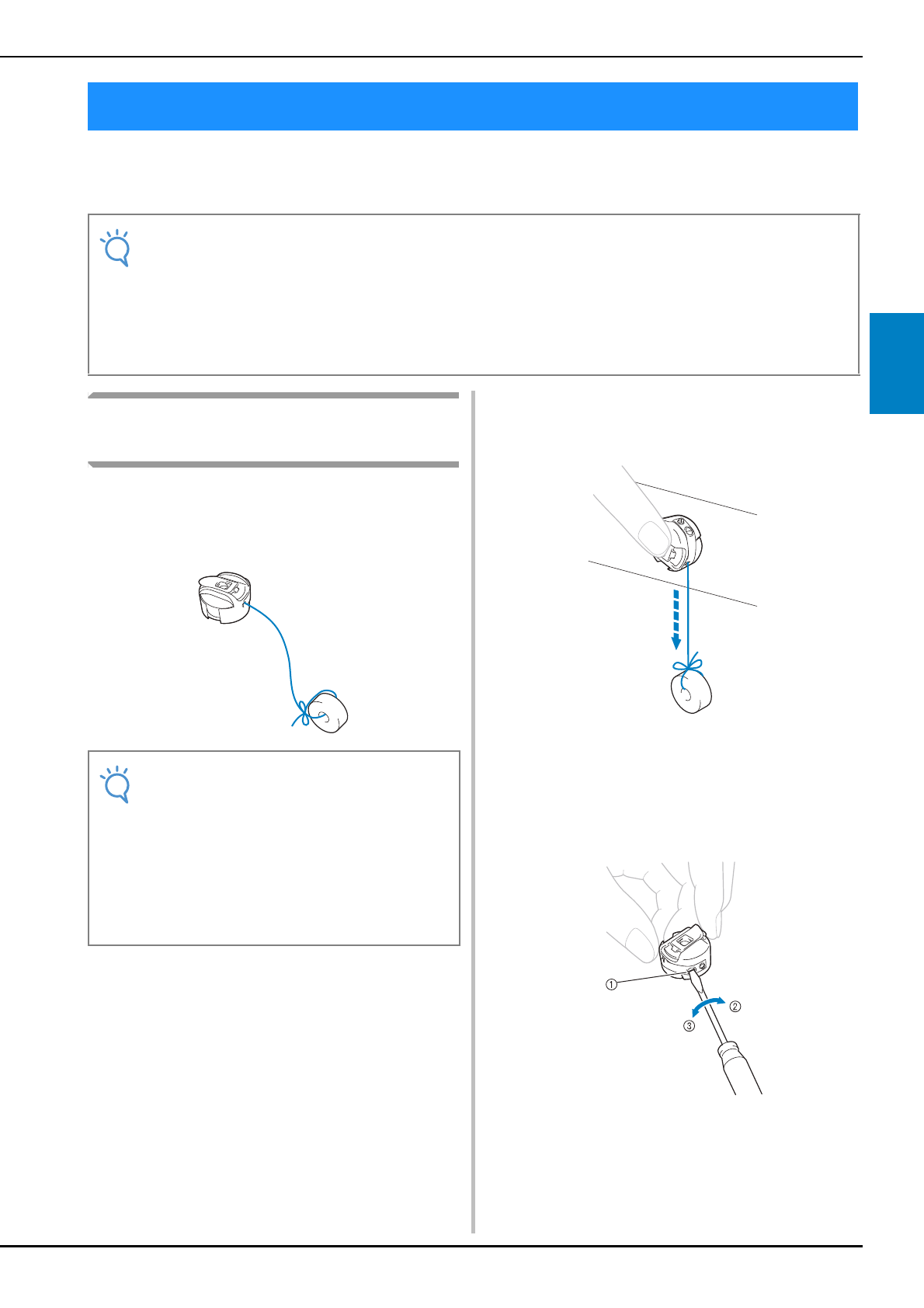 ①
②
③