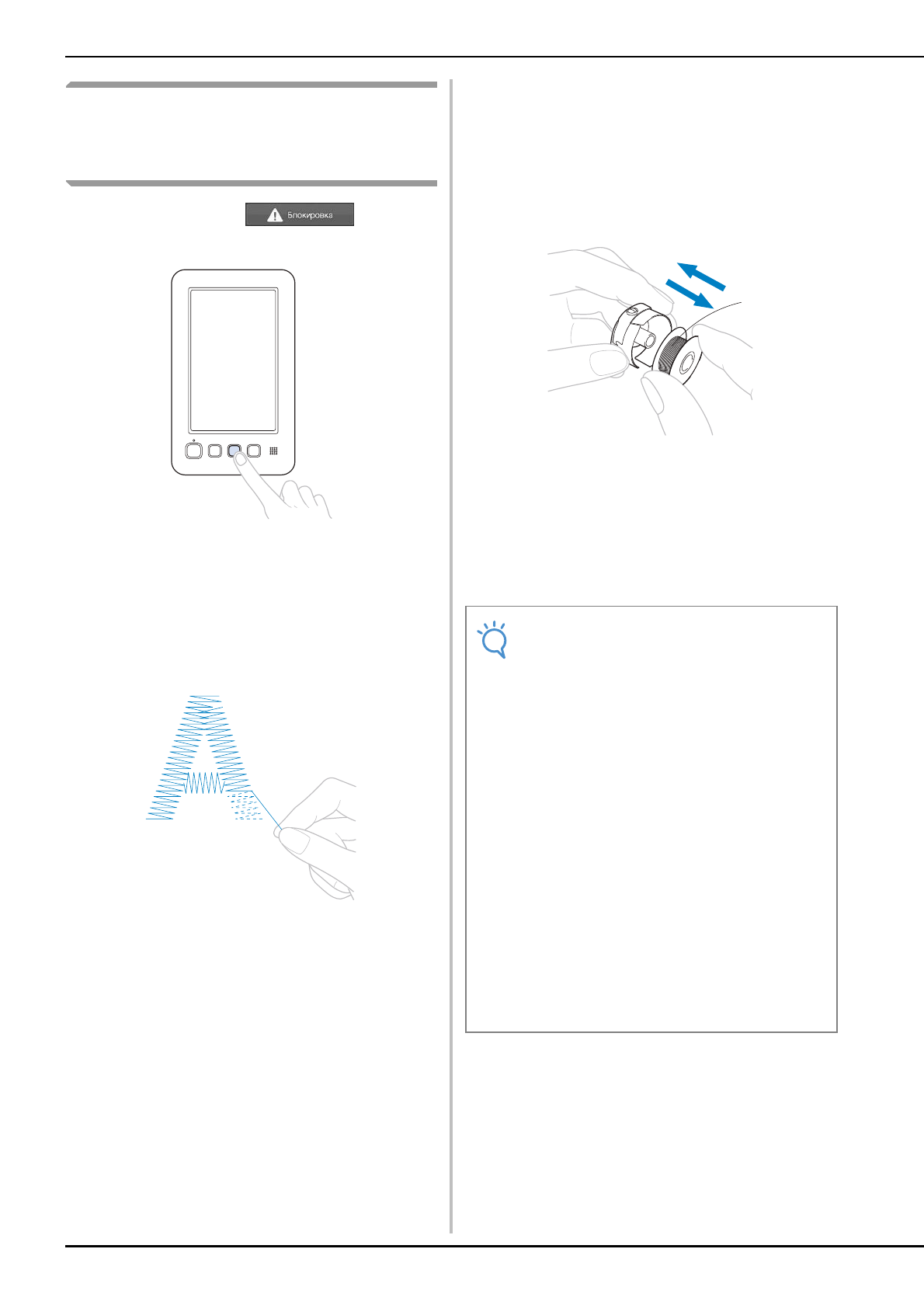 Блокировка