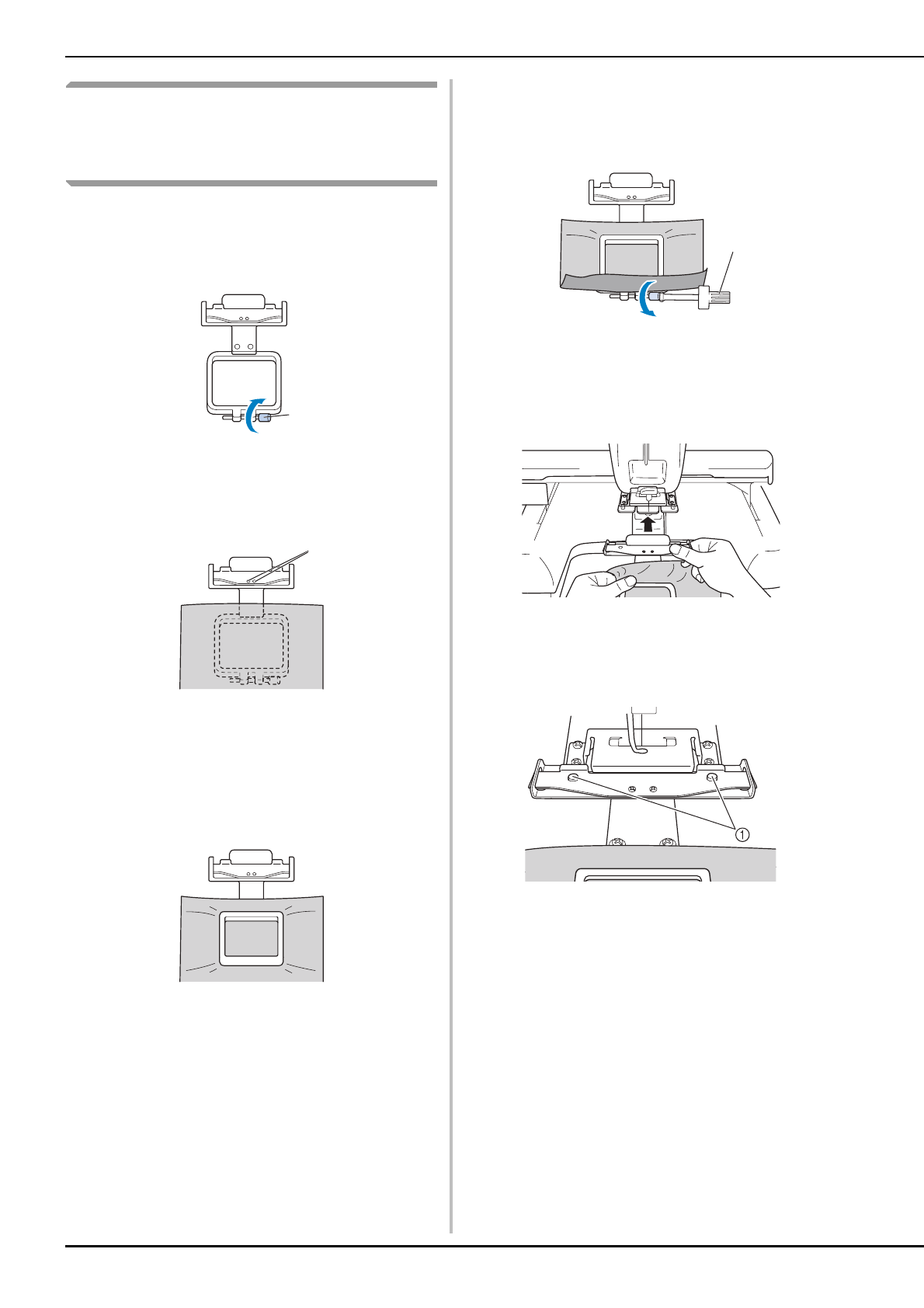 ①