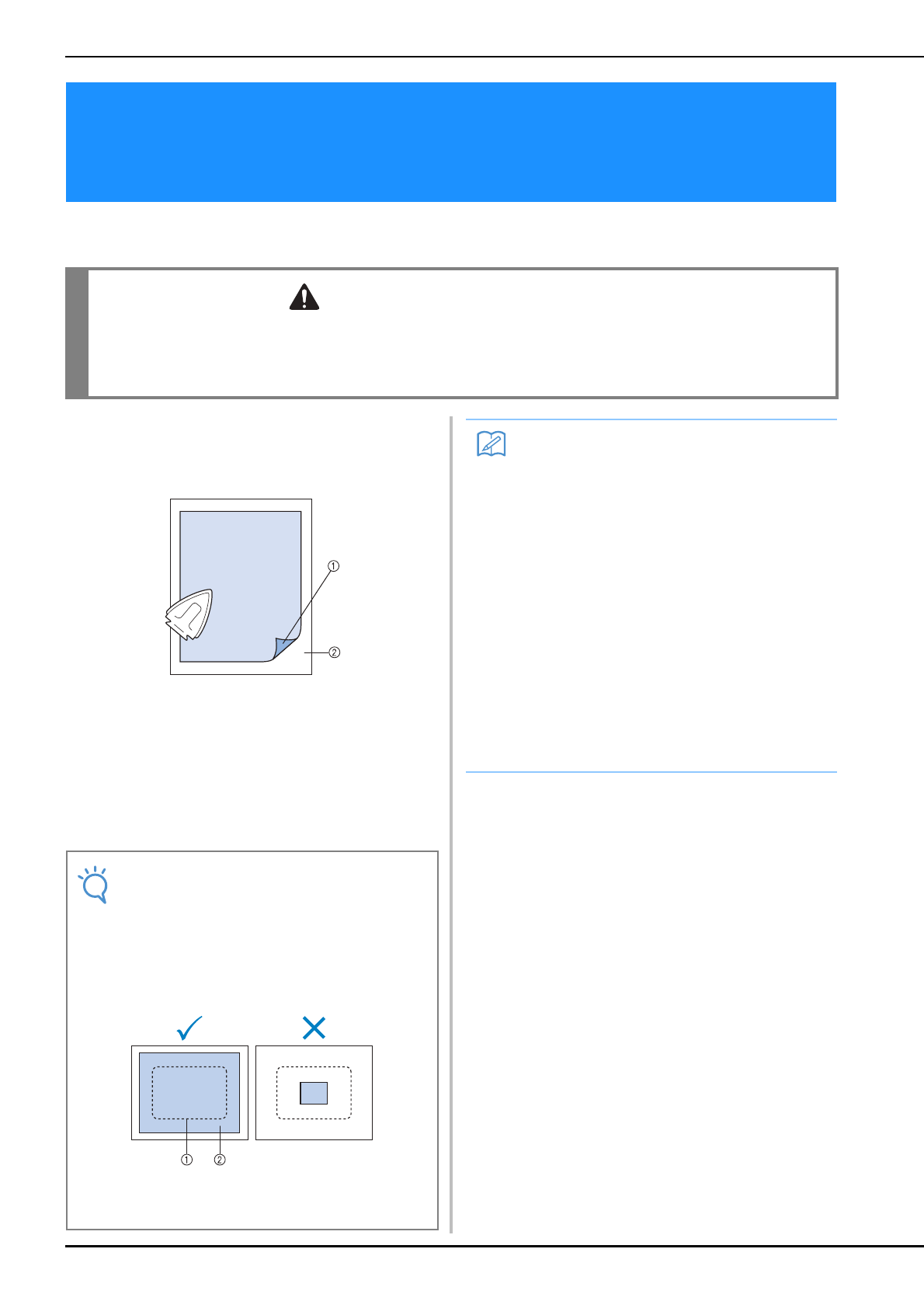 ①
②
①
②