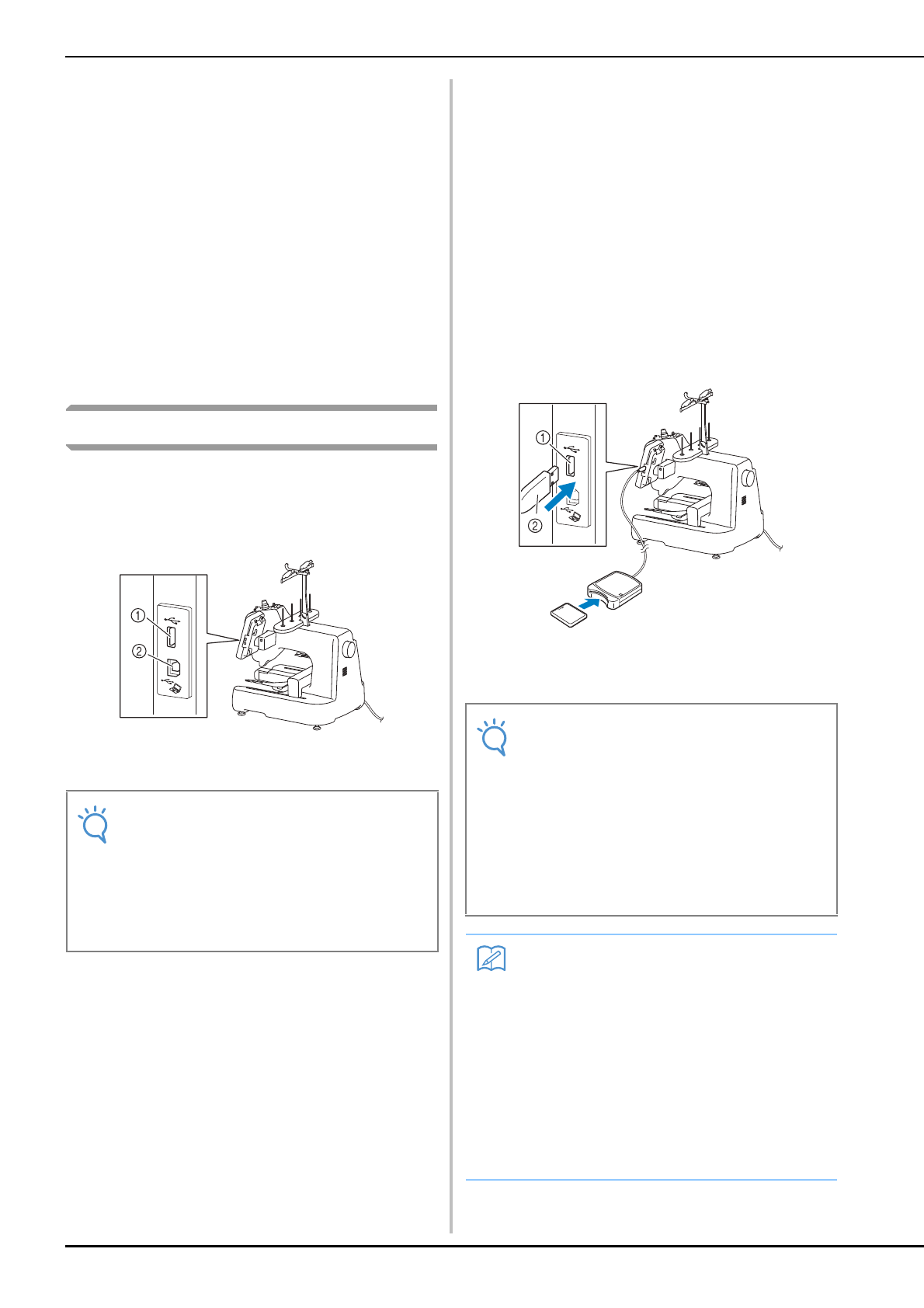 ①
②

①
②