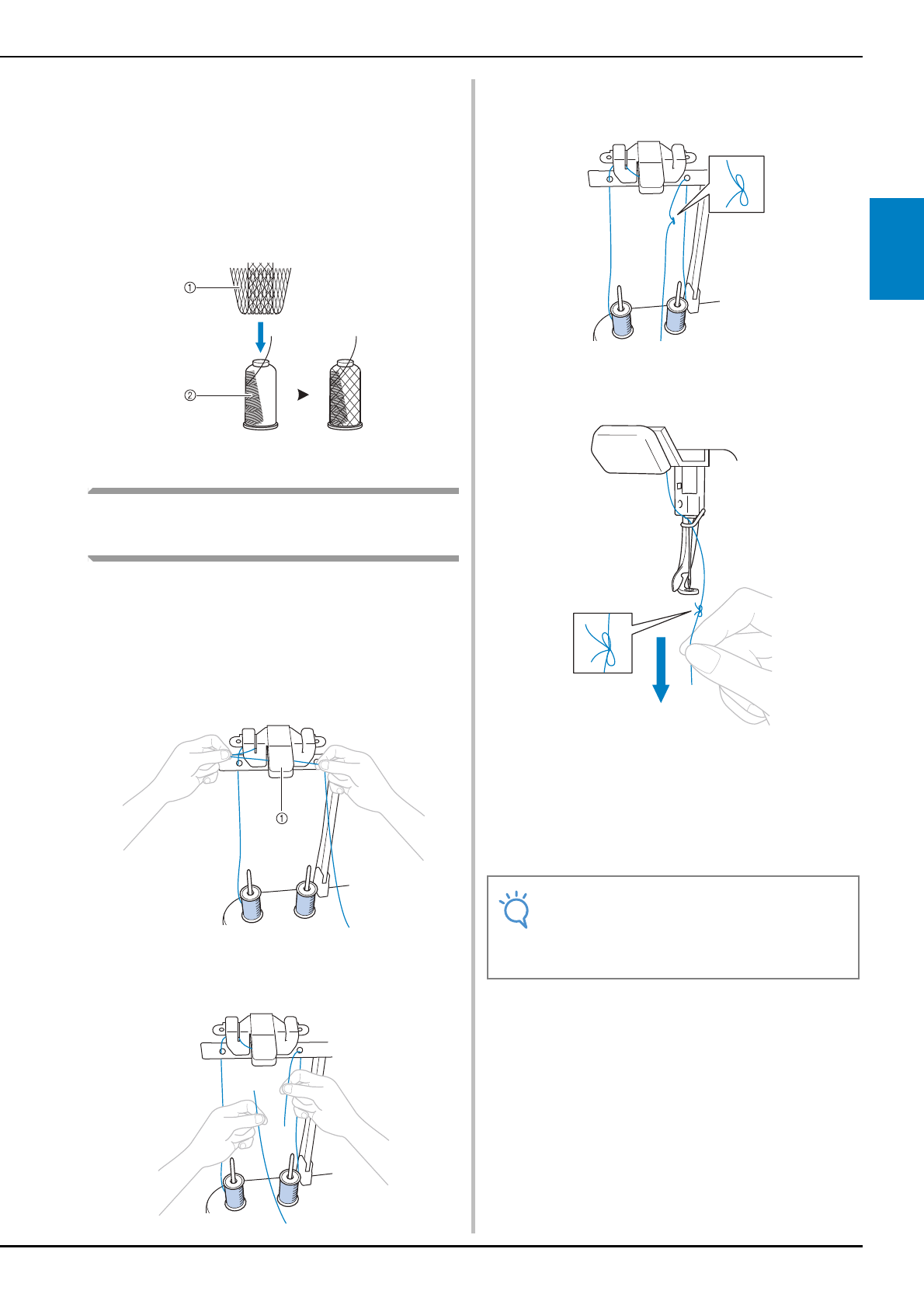 ①

②

①