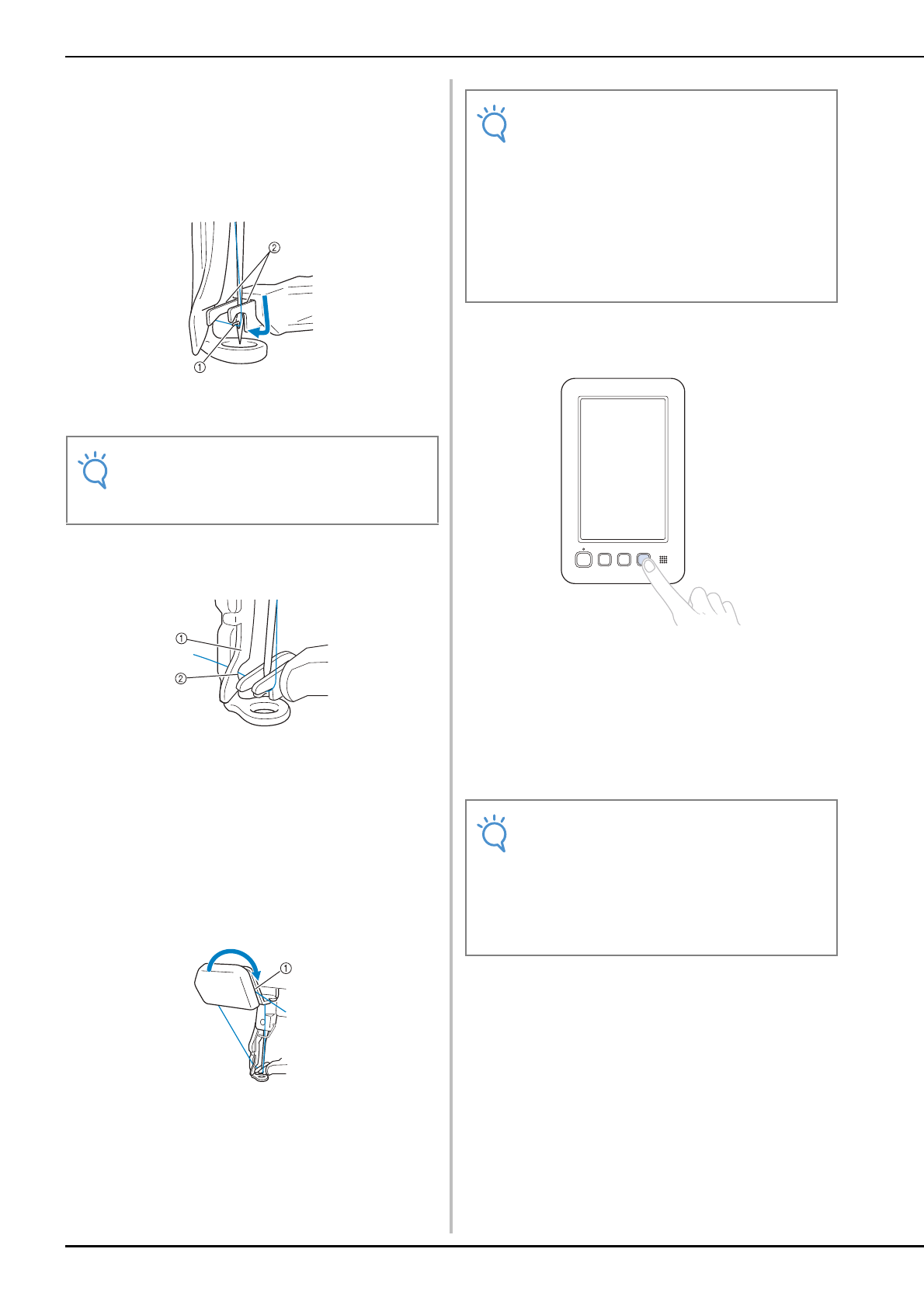 ②

①

①

②

①