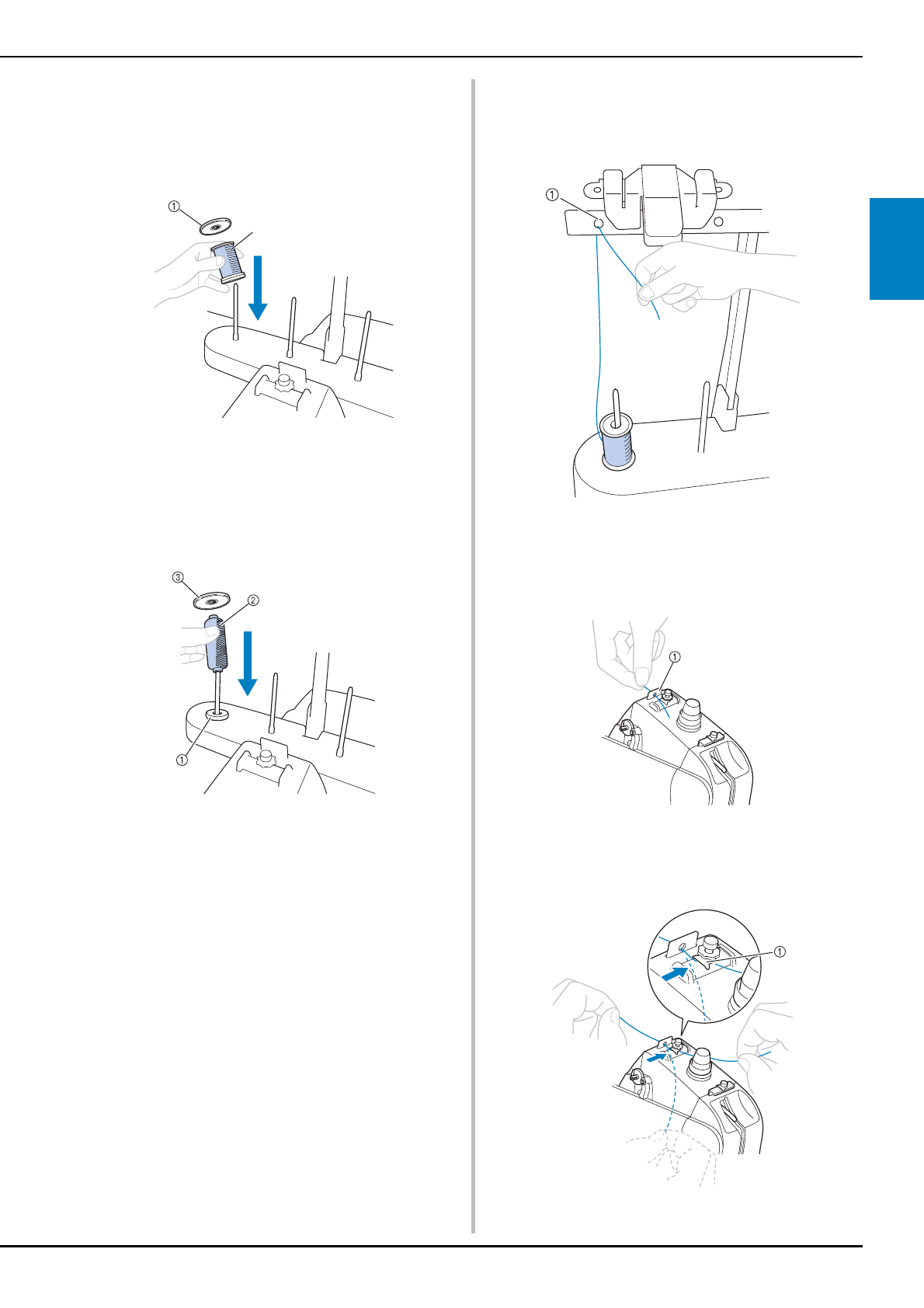 ①

③
②
①

①

①

①