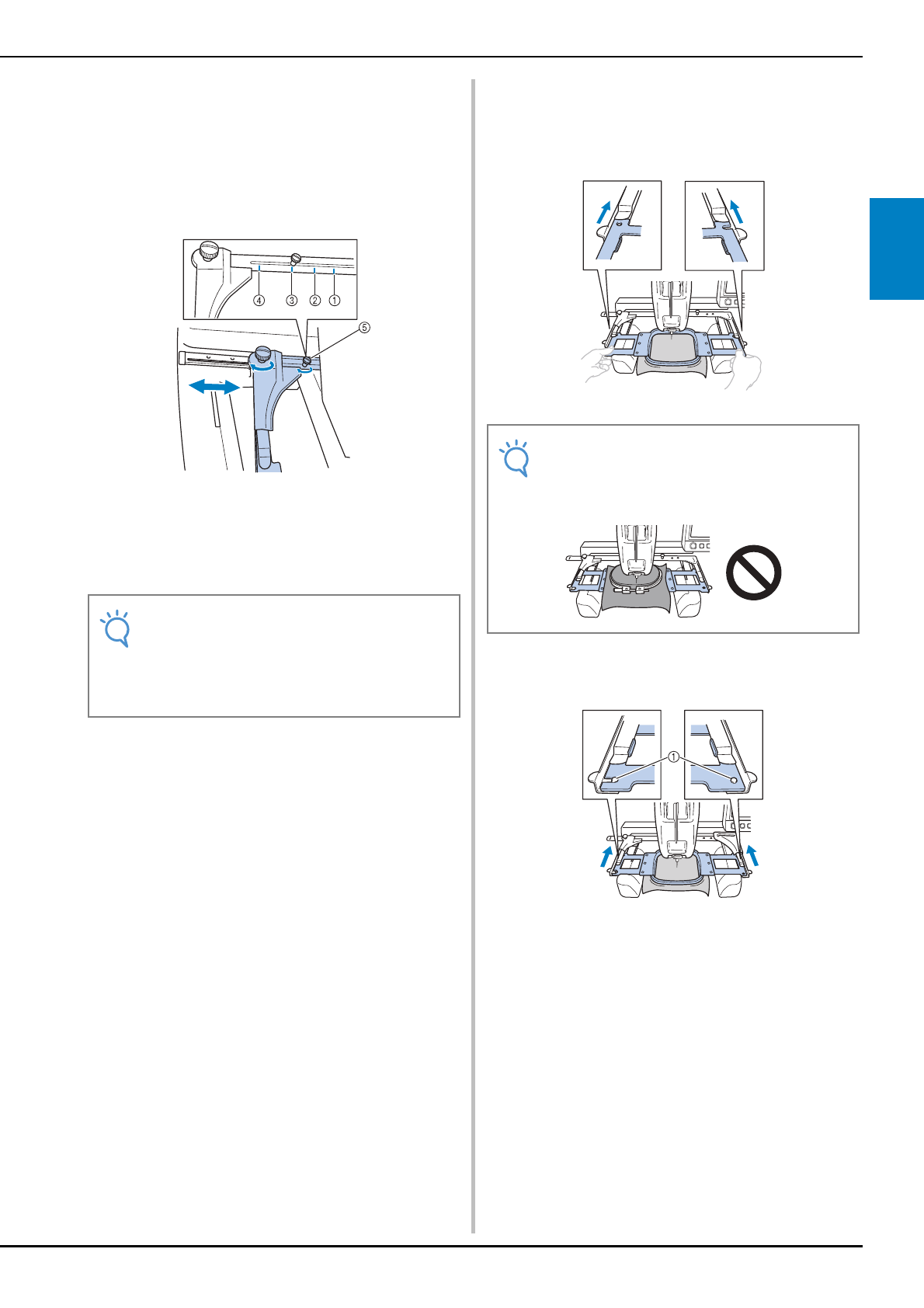 ④ ③ ② ①

⑤

①