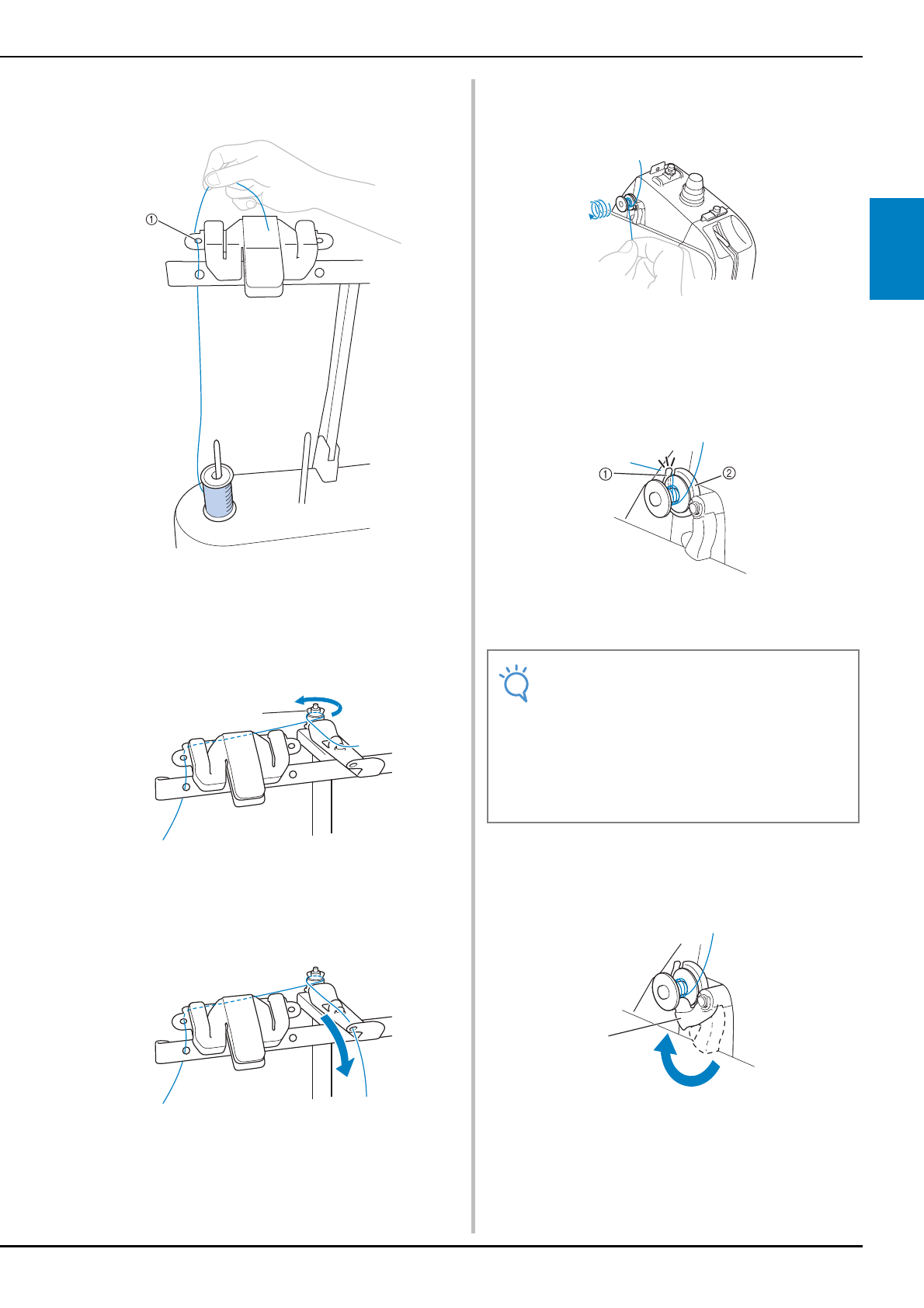 ①

①

②