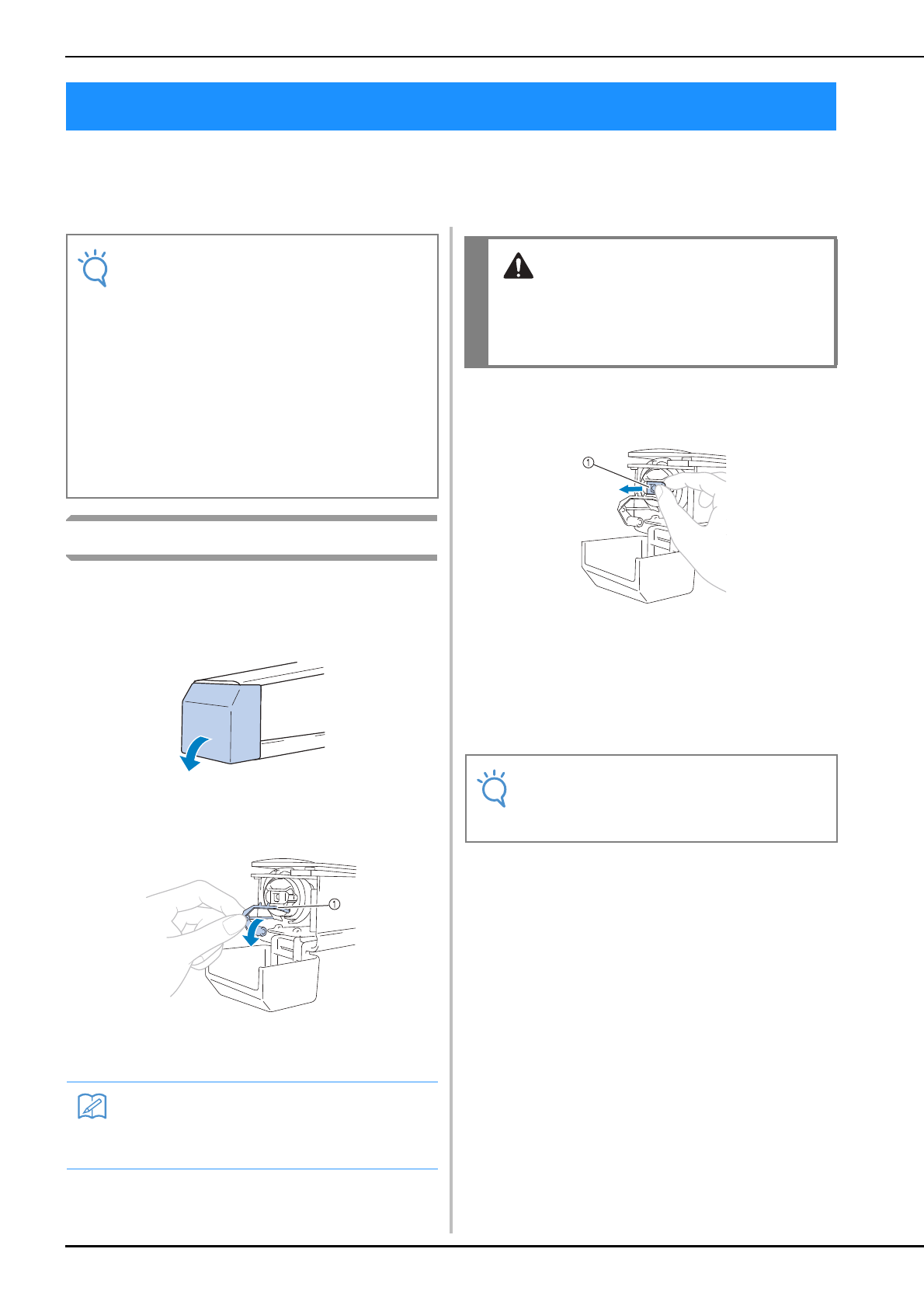 ①

①