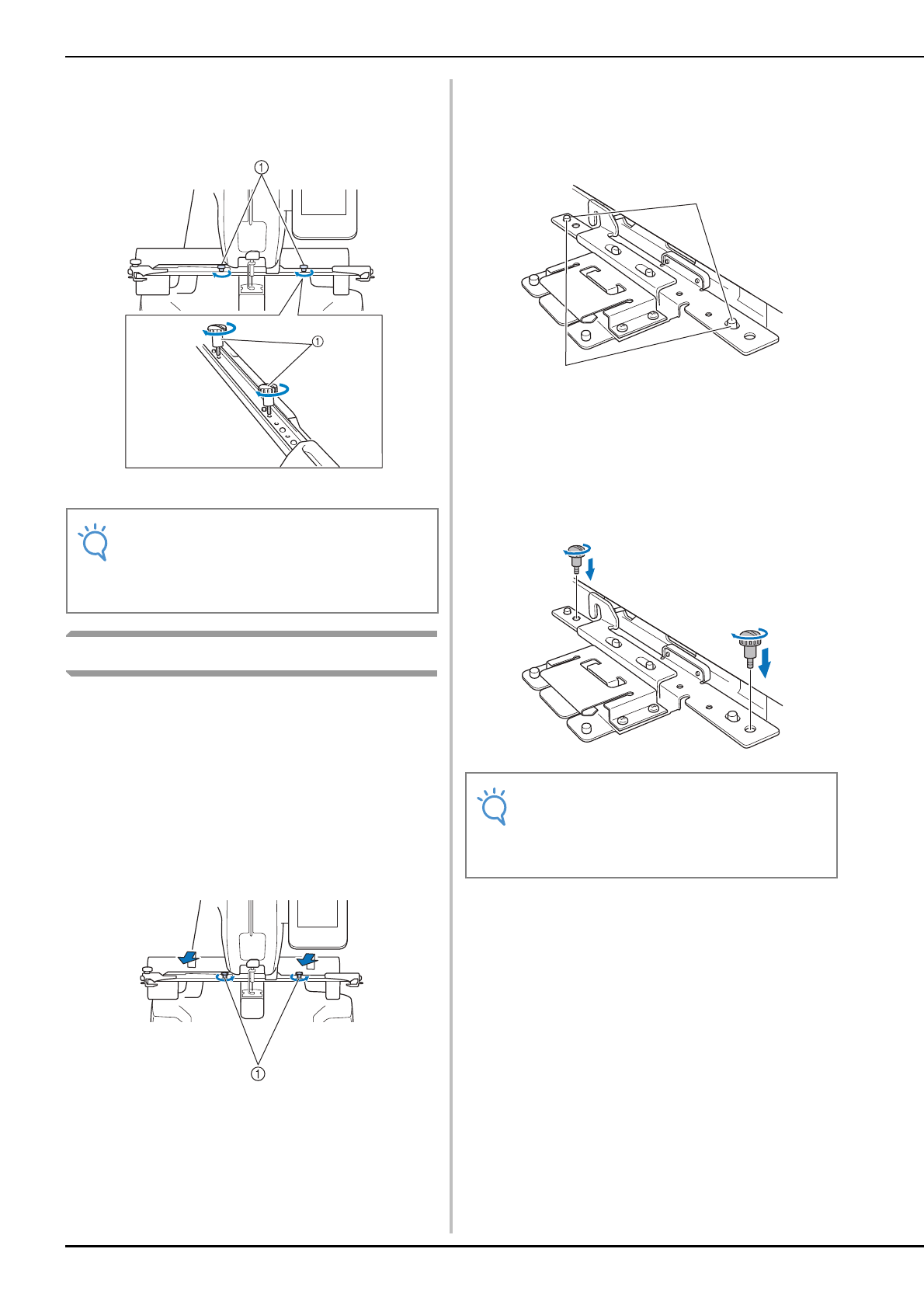 ①

①

①