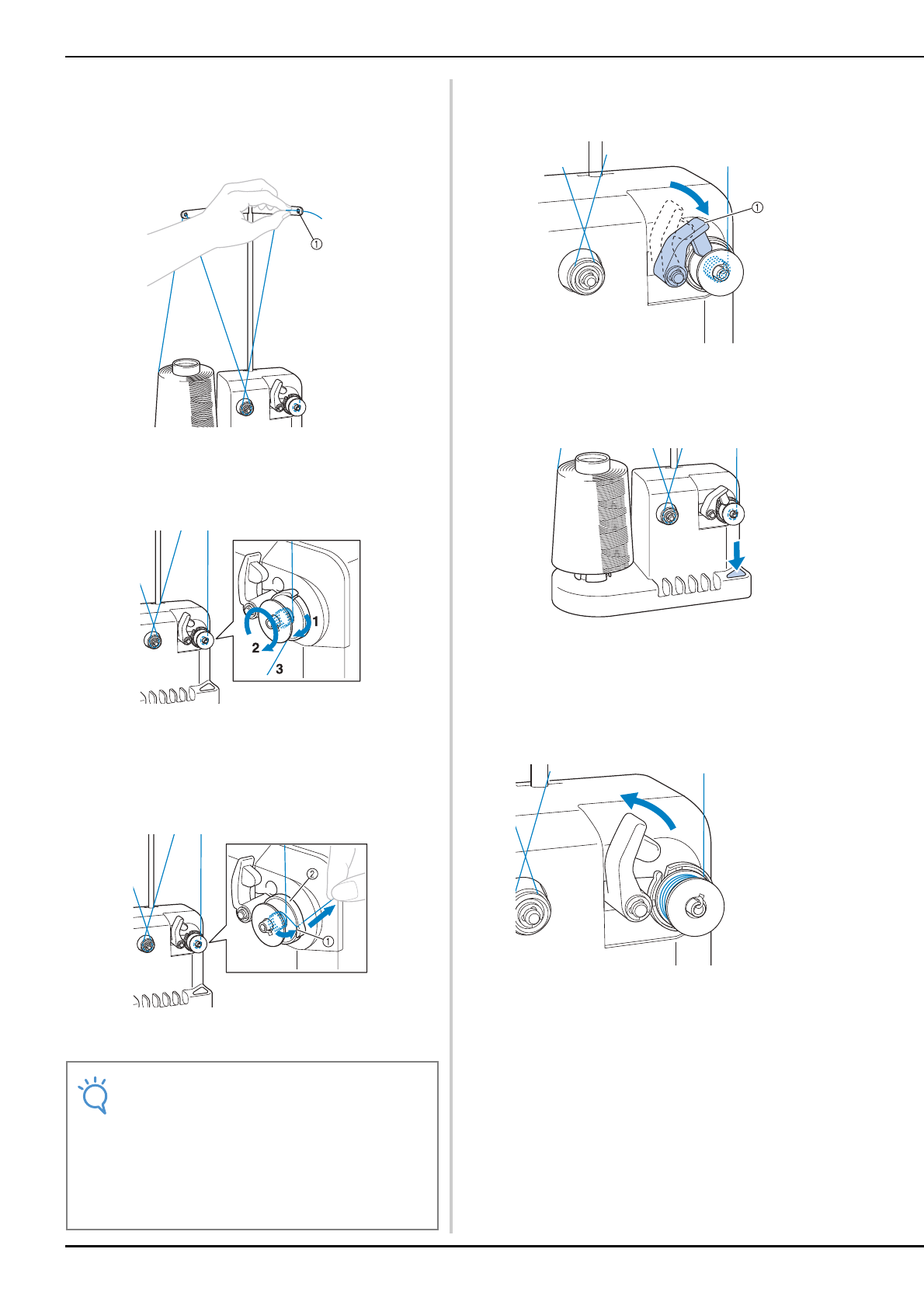 ①

1

2

3

②

①

①