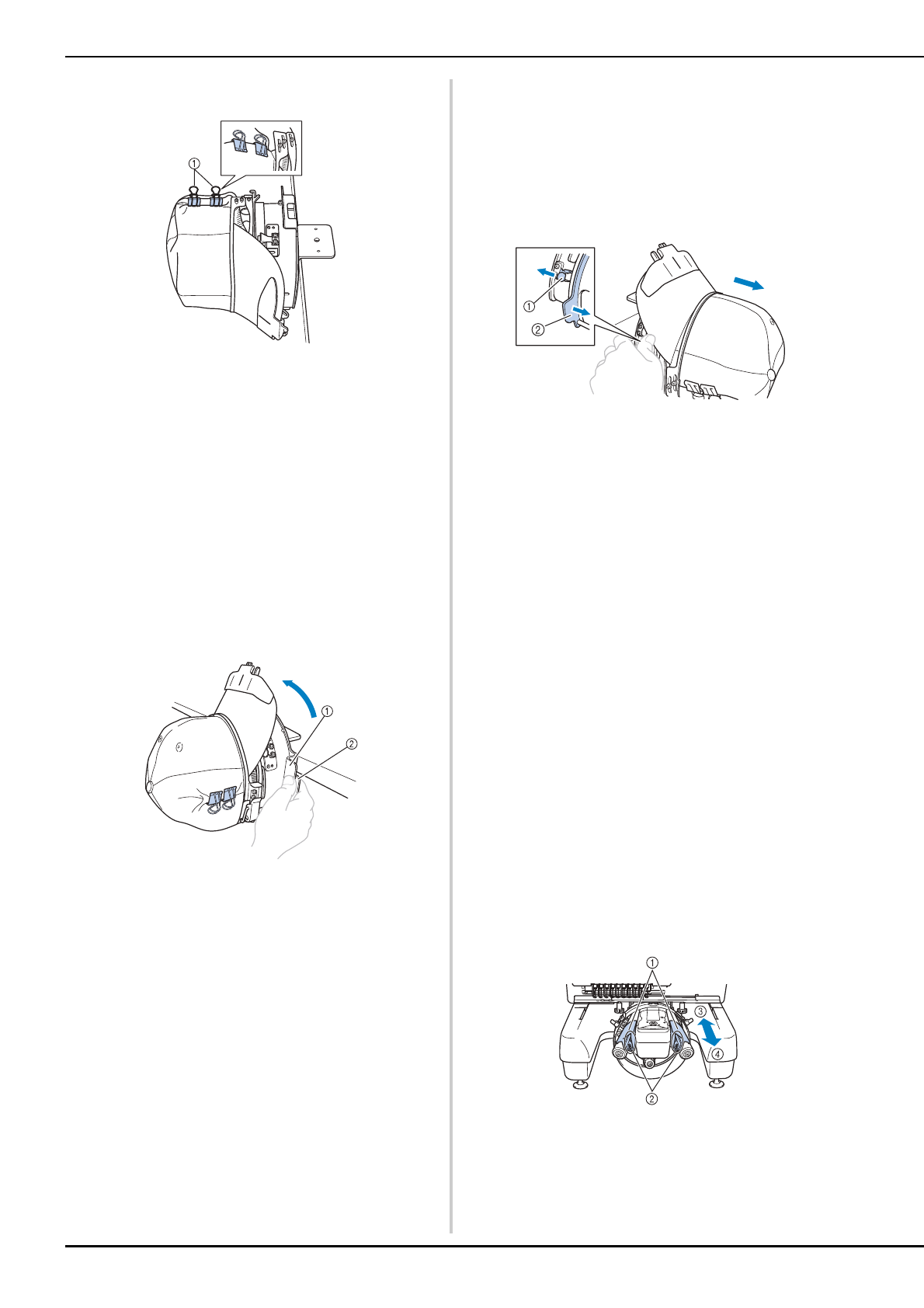 ①

①
②

①
②

①
③
④
②