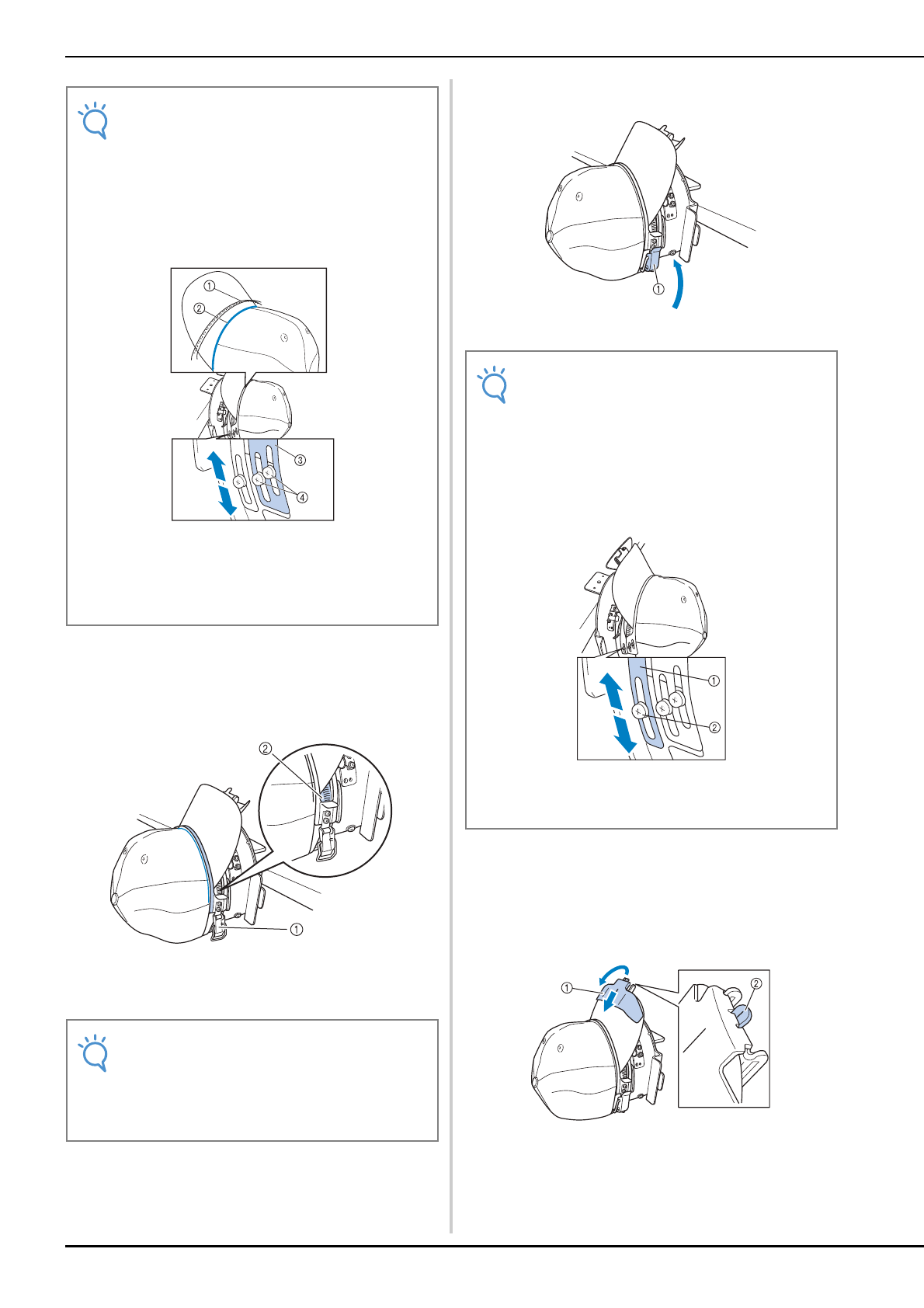 ①
②
③
④

②
①

①

①
②

①
②