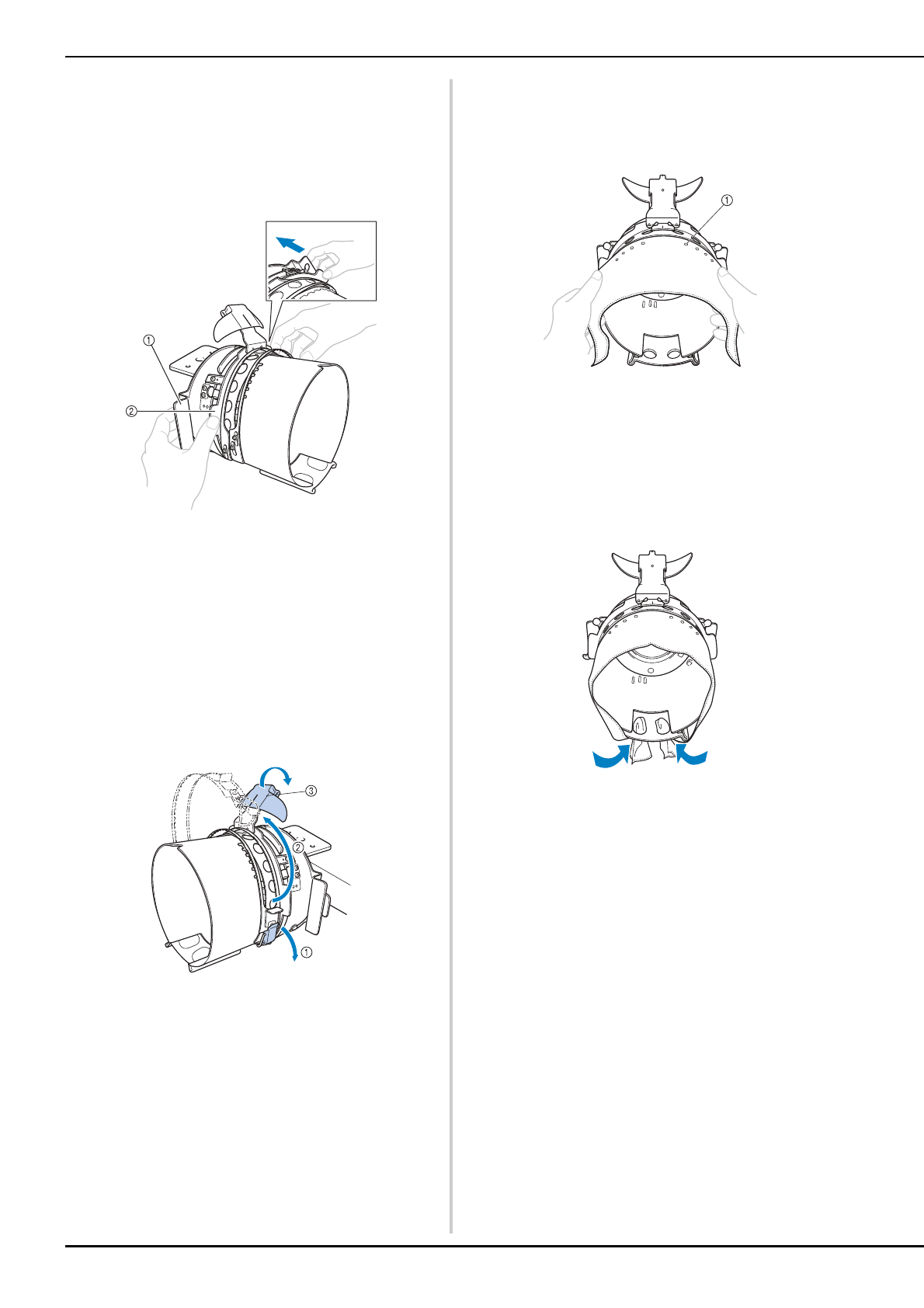 ①
②
③
②
①
①