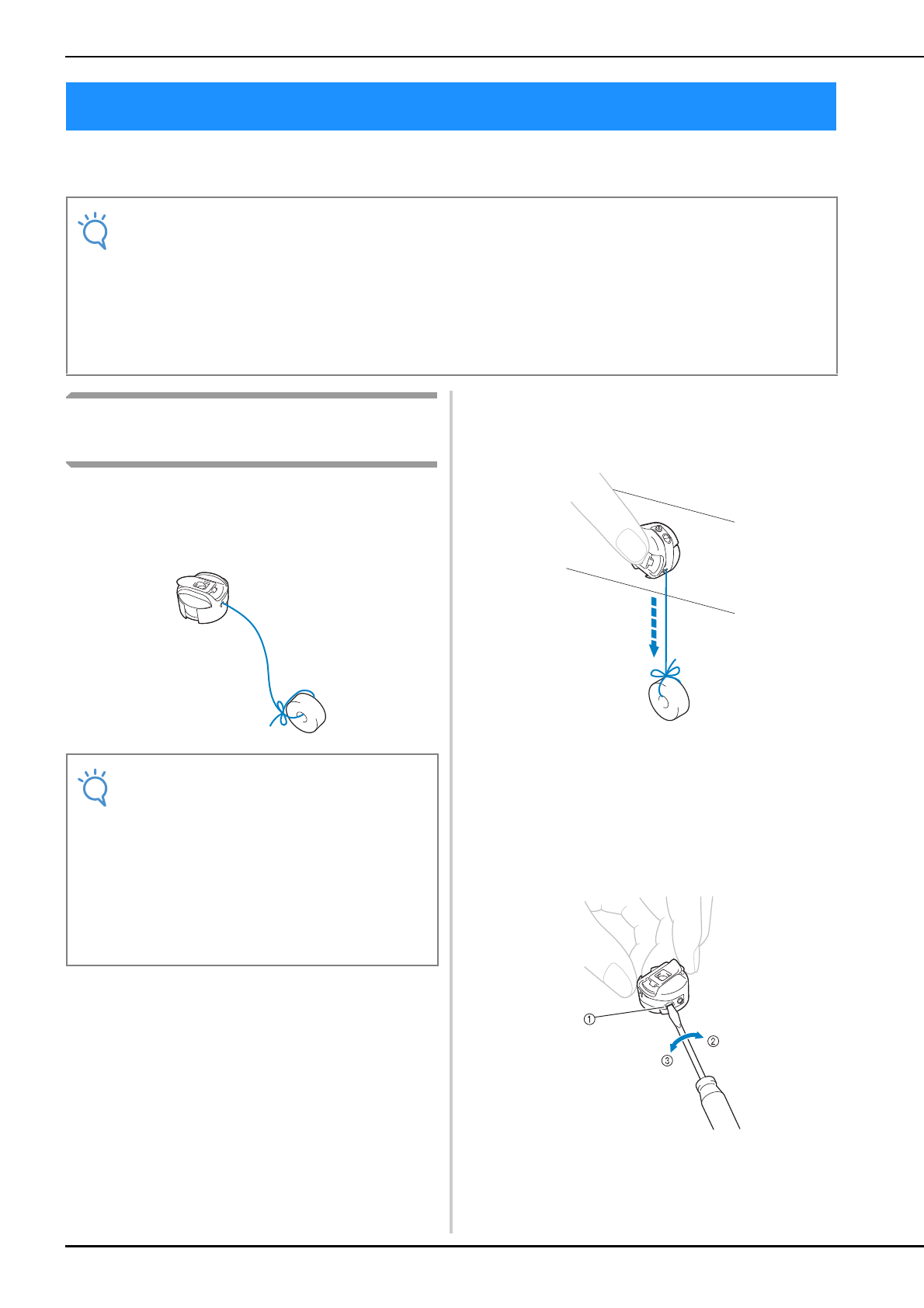 ①

②

③