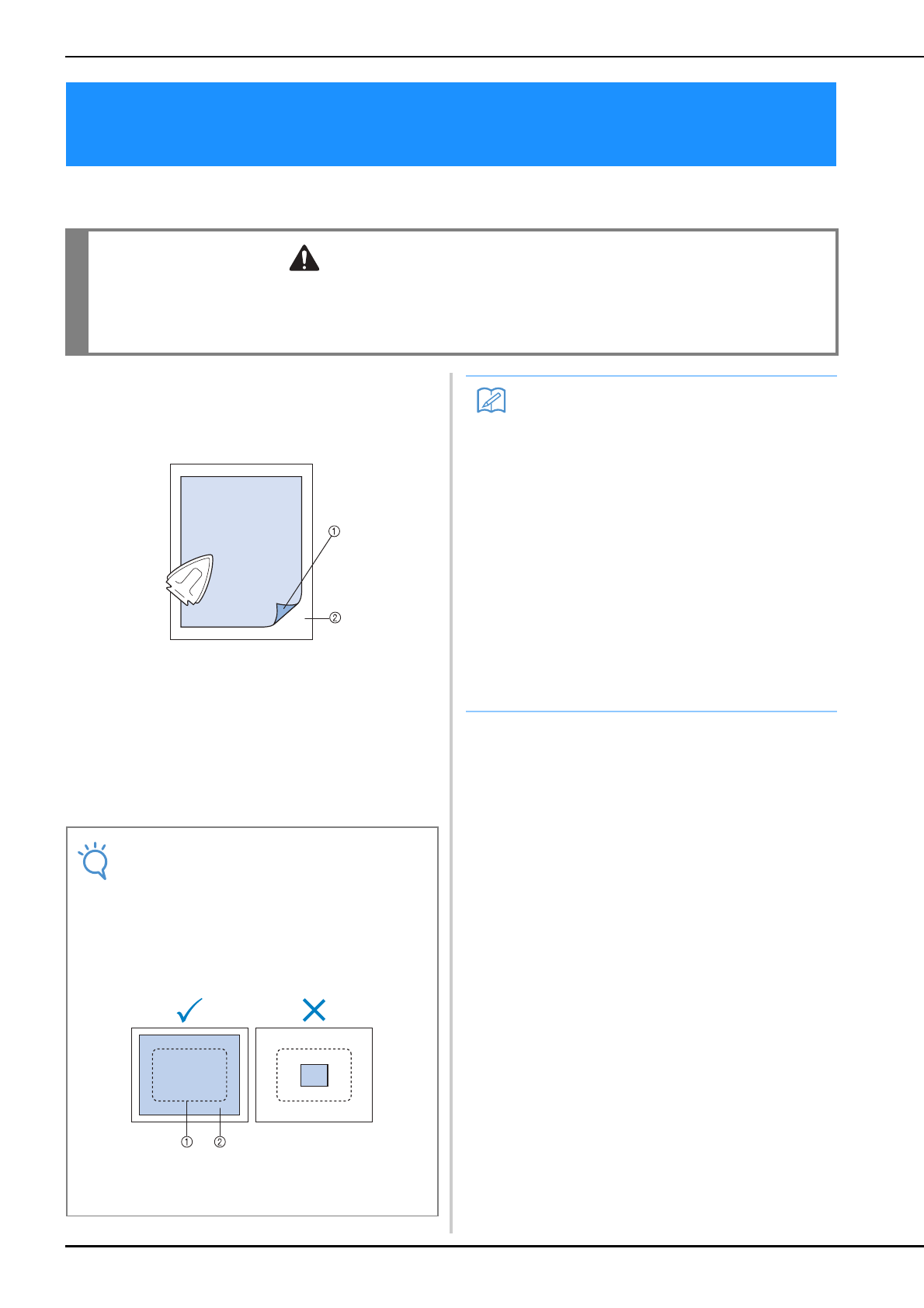 ①
②

①  ②