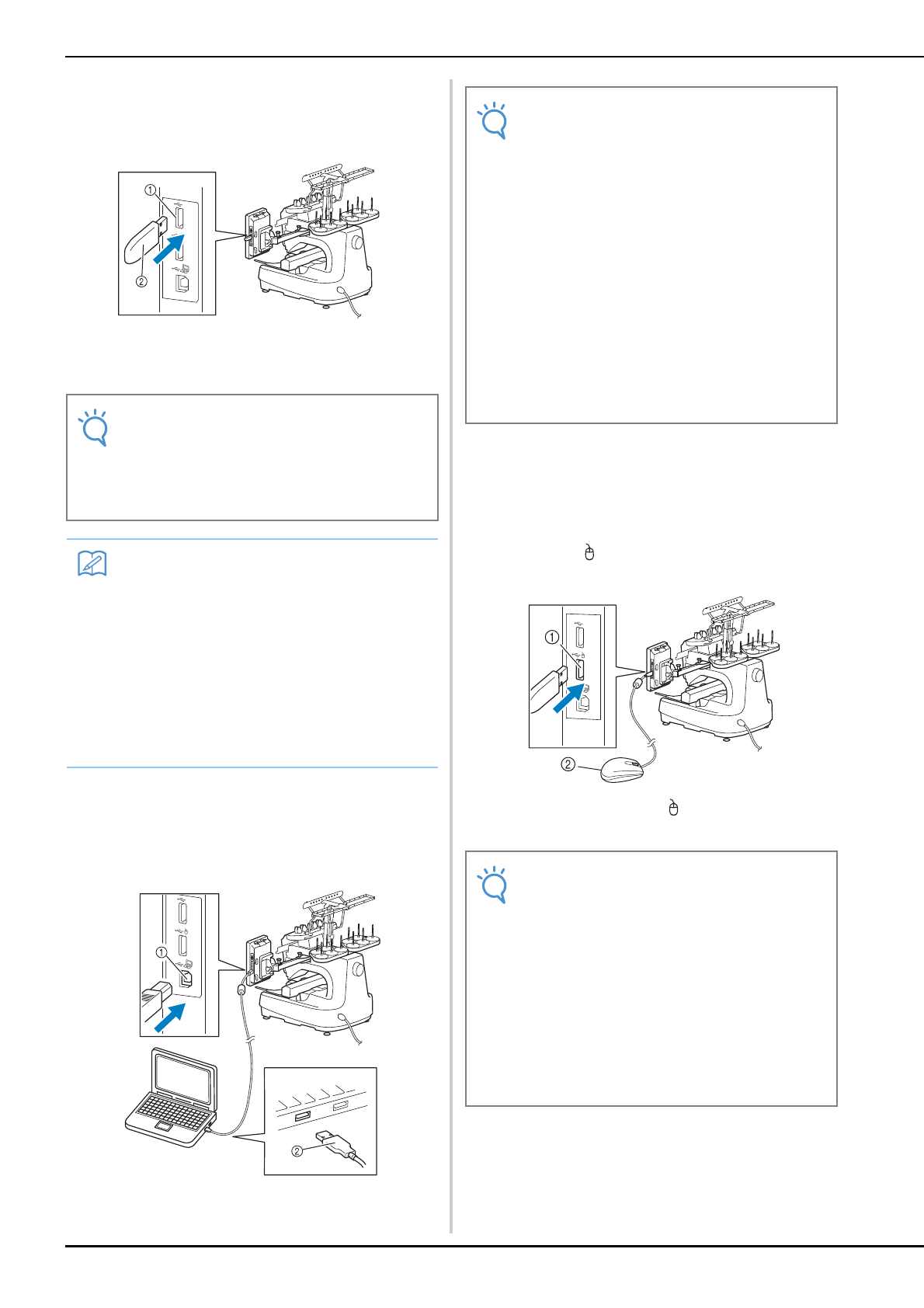 ①

②

①

②

①

②