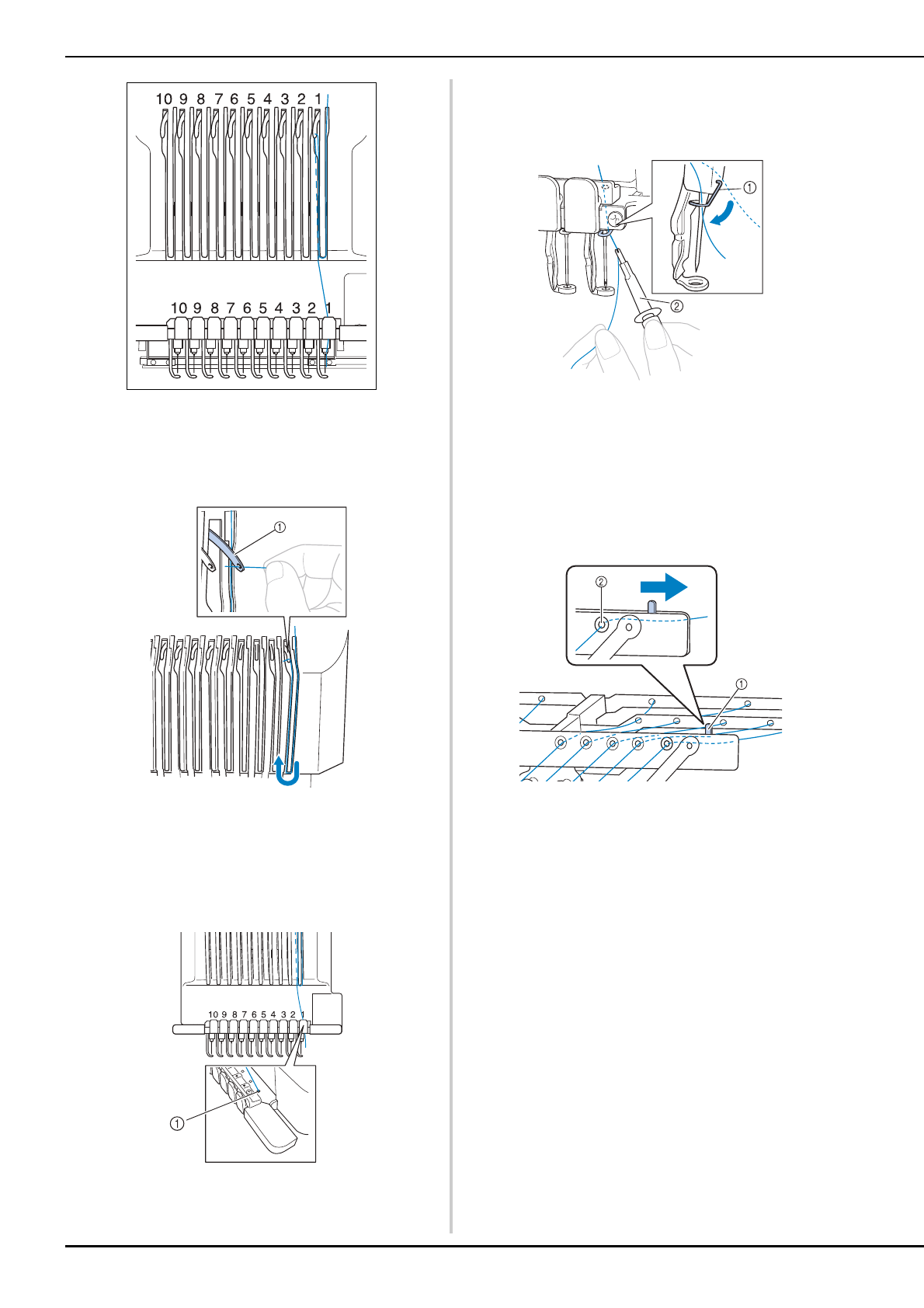 10 9 8 7 6 5 4 3 2 1

10 9 8 7 6 5 4 3 2 1

①

10 9 8 7 6 5 4 3 2 1

①

①

②

②

①