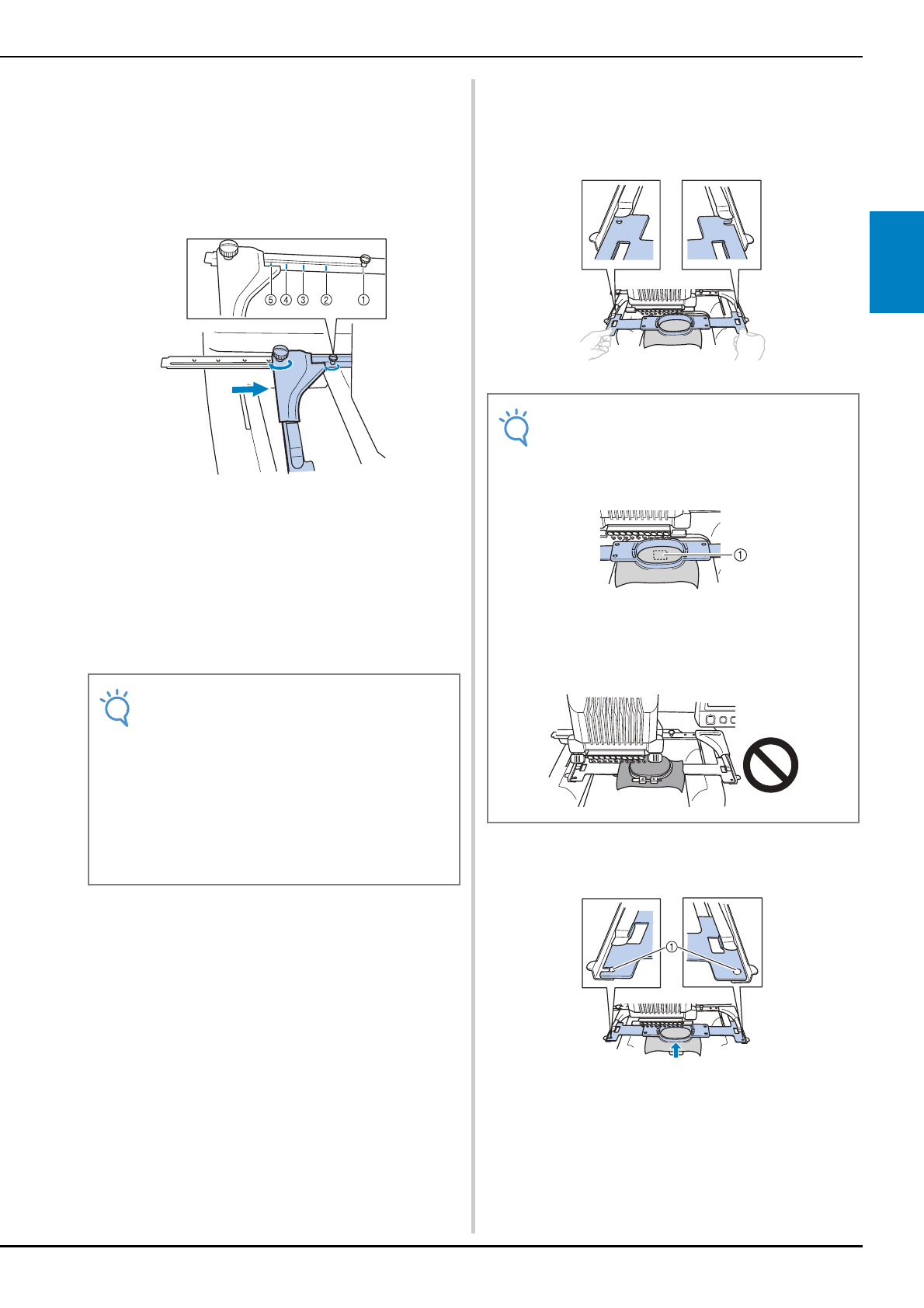 ⑤ ④ ③ ② ①

①

①