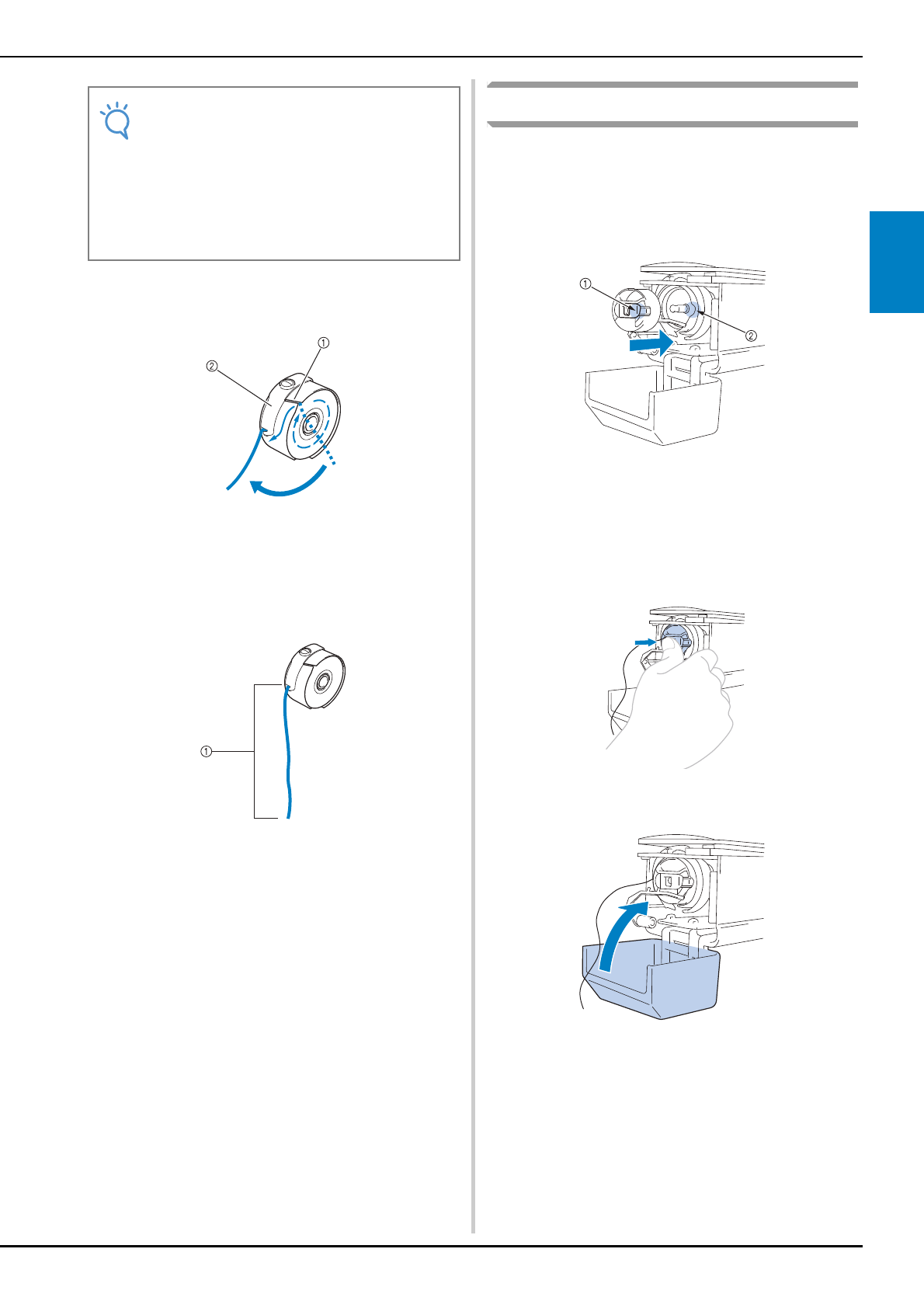 ①
②

①

①
②