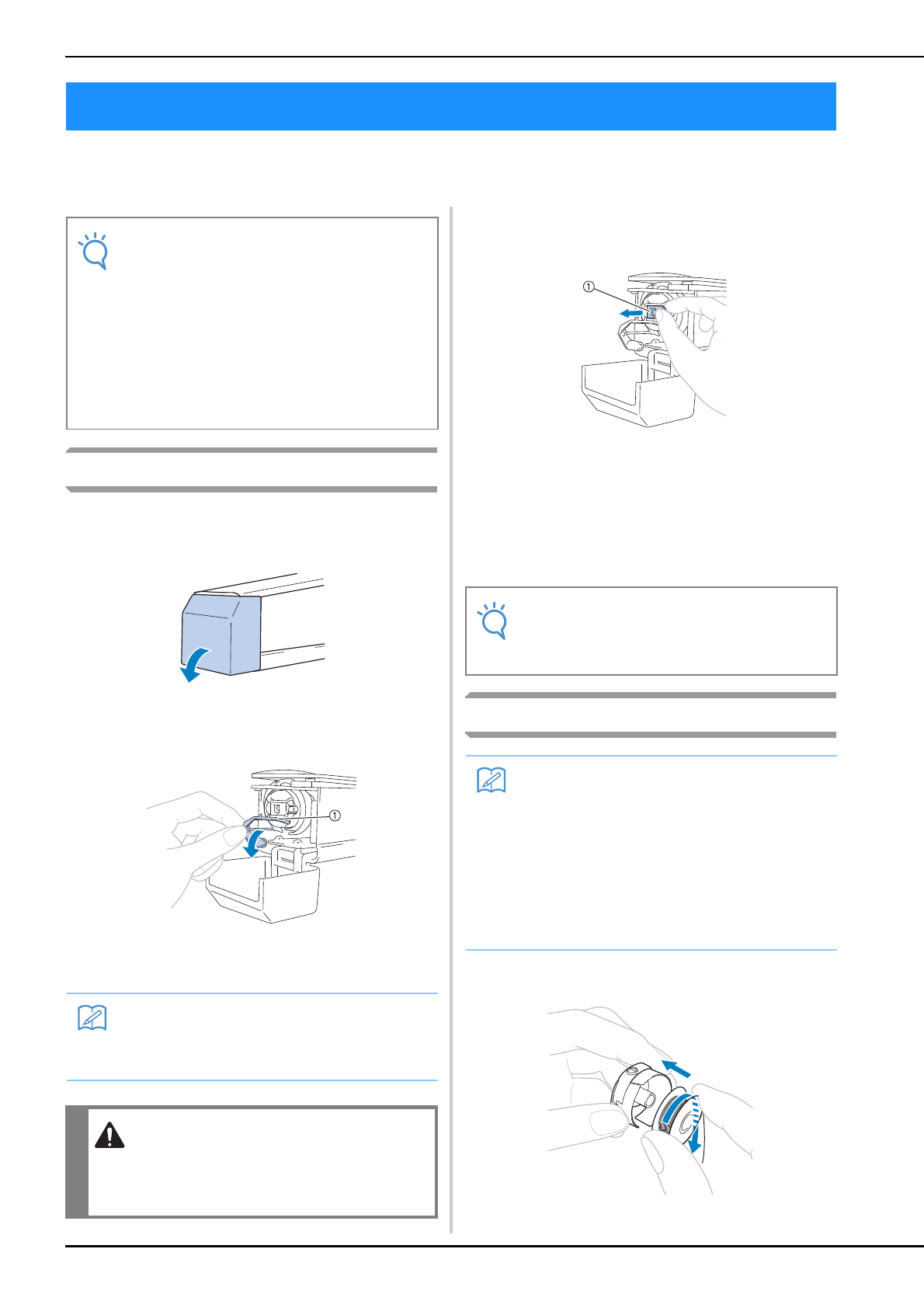 ①

①