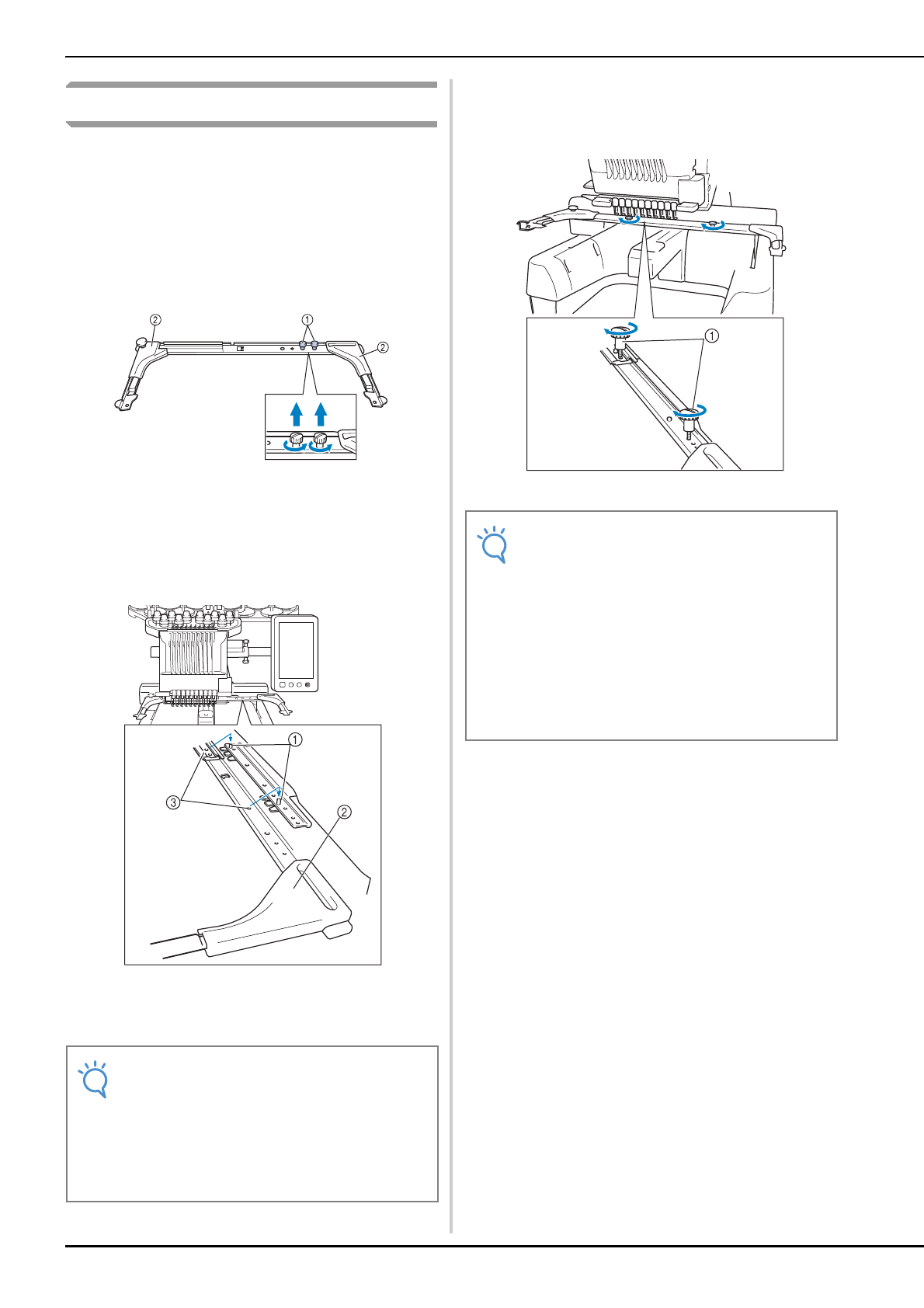 ② ① ②

① ③ ②

①