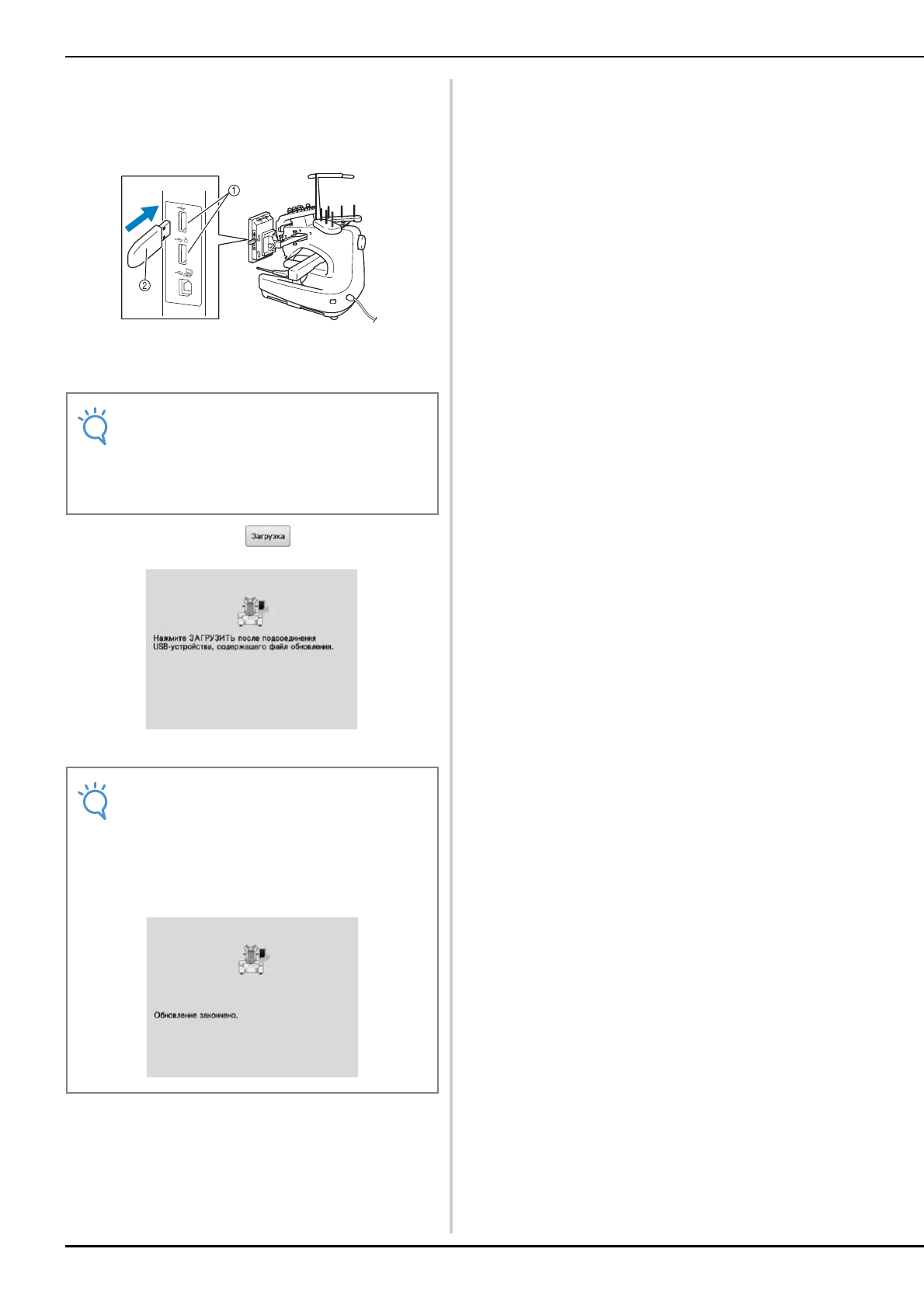 ①

②

Загрузка

Нажмите ЗАГРУЗИТЬ после подсоединения USB-устройства, содержащего файл обновления.

Обновление закончено.