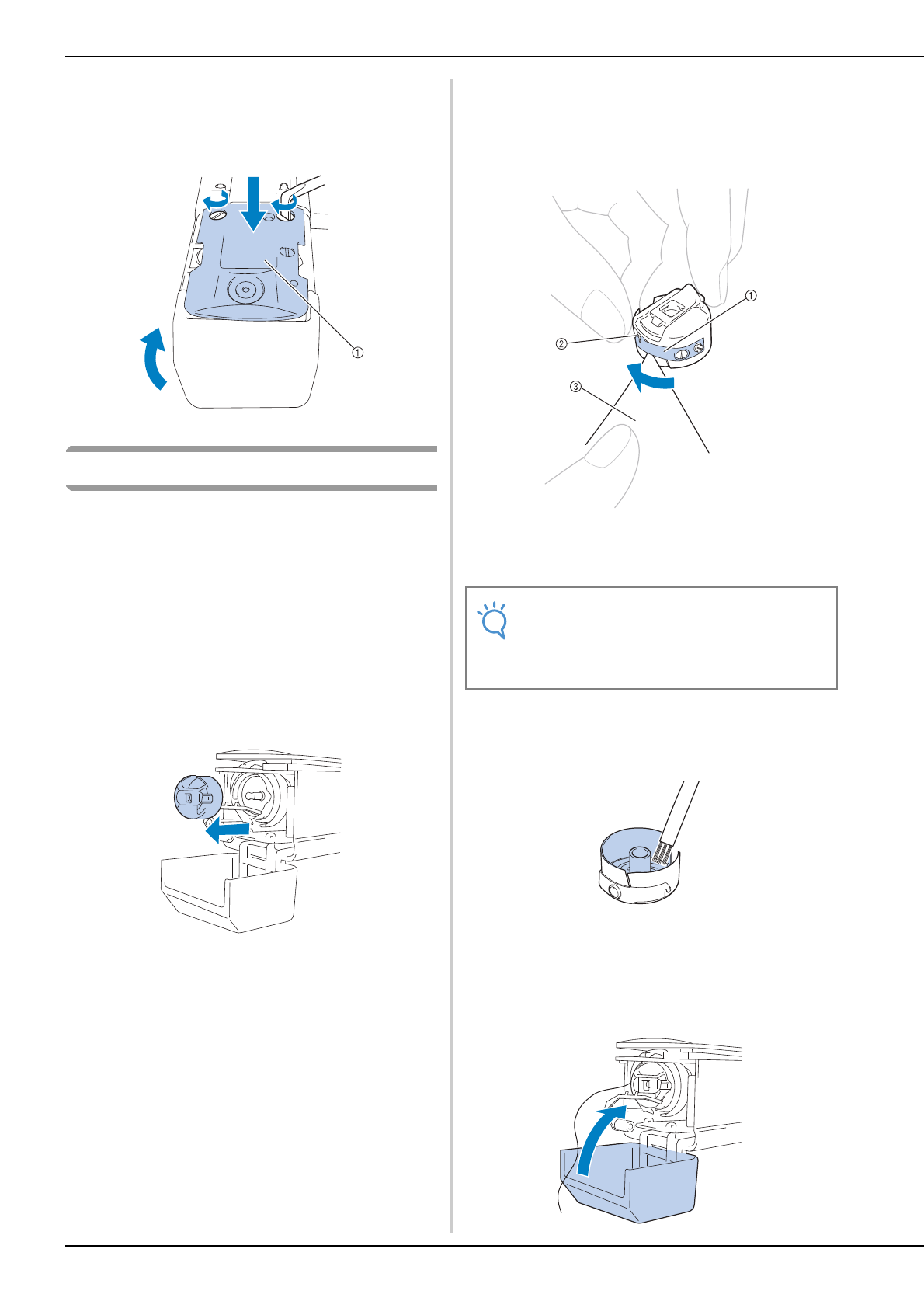 ①

②

①

③