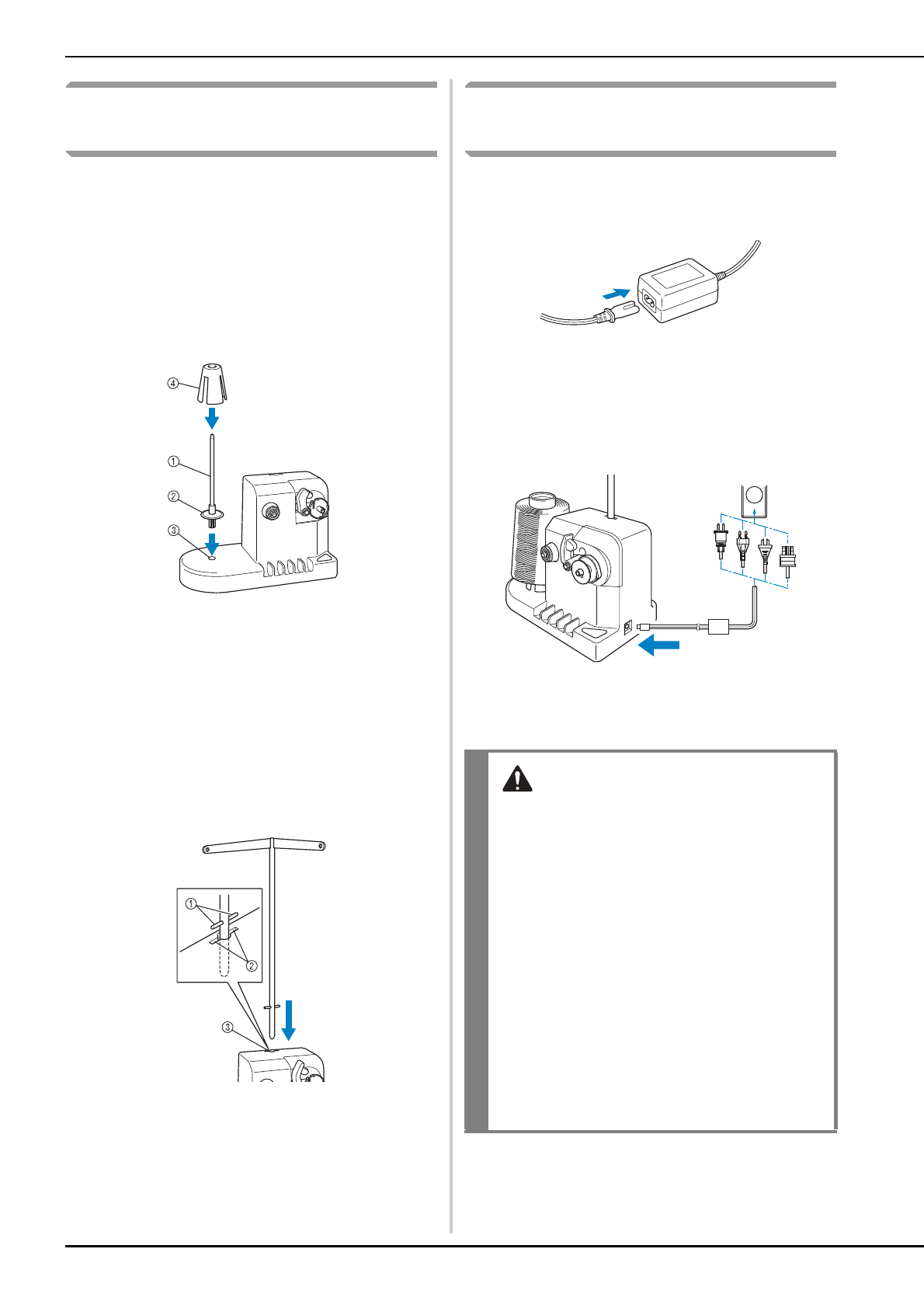 ④

①

②

③

①

②

③