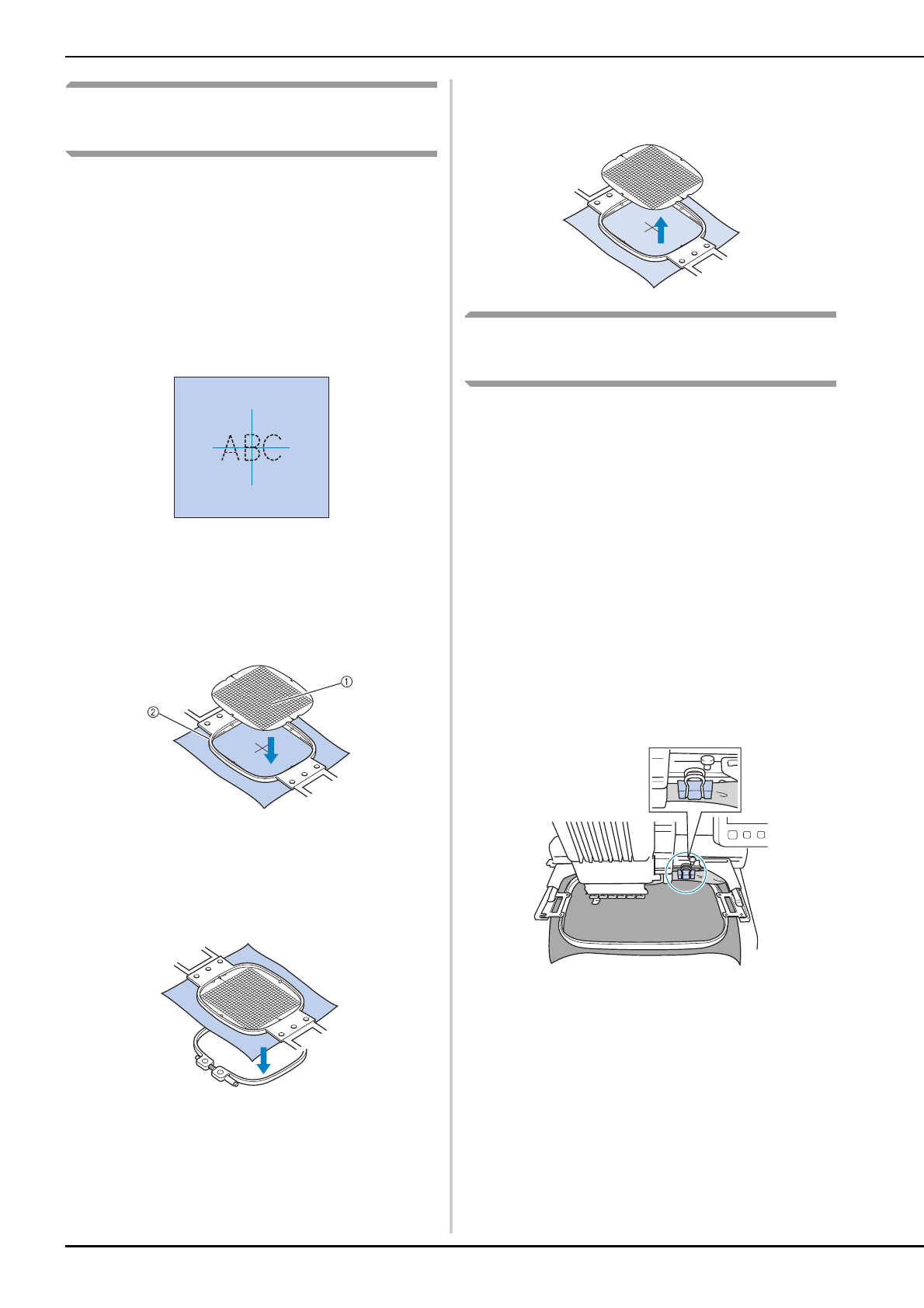 ABC

①

②