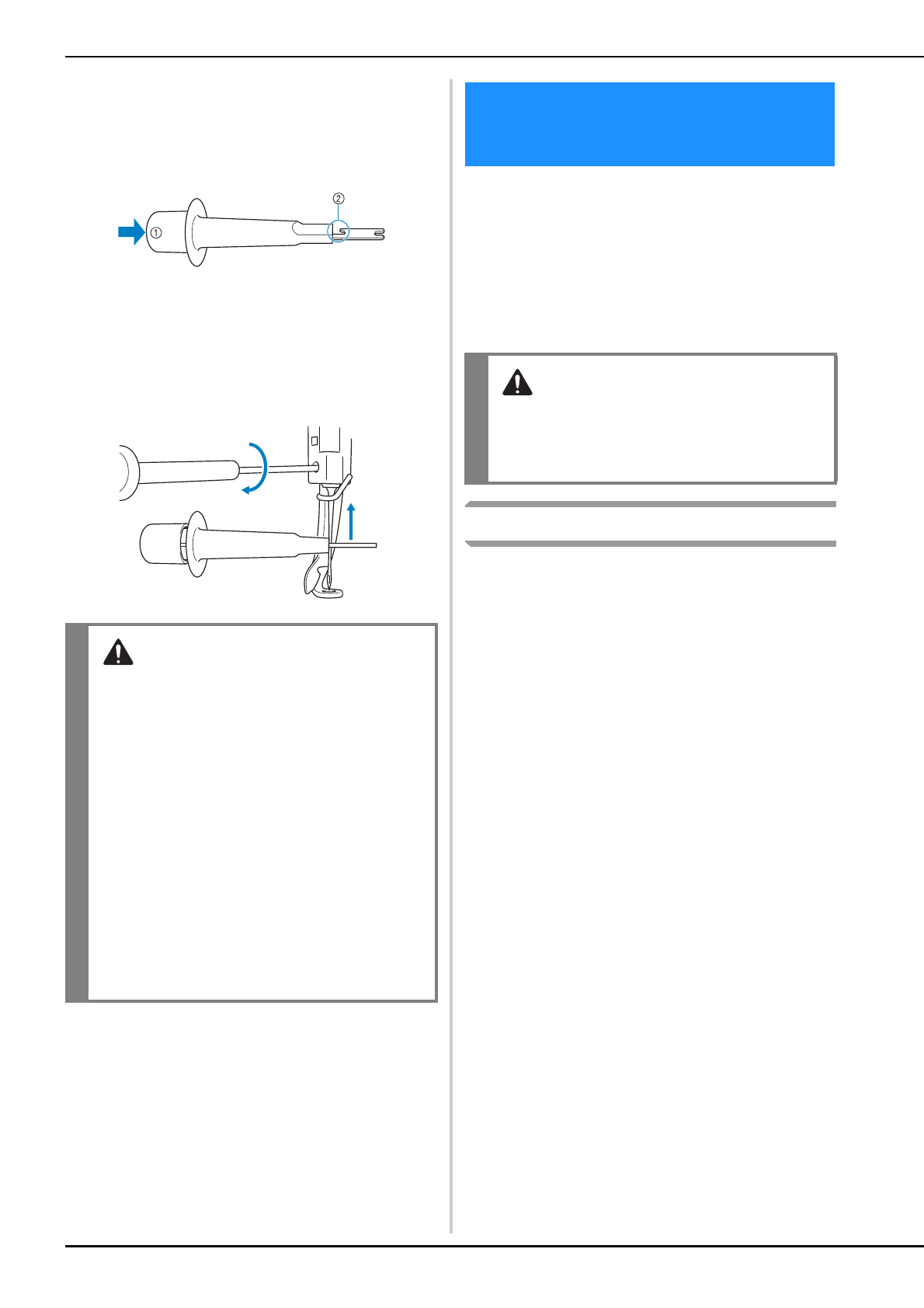 ①
②