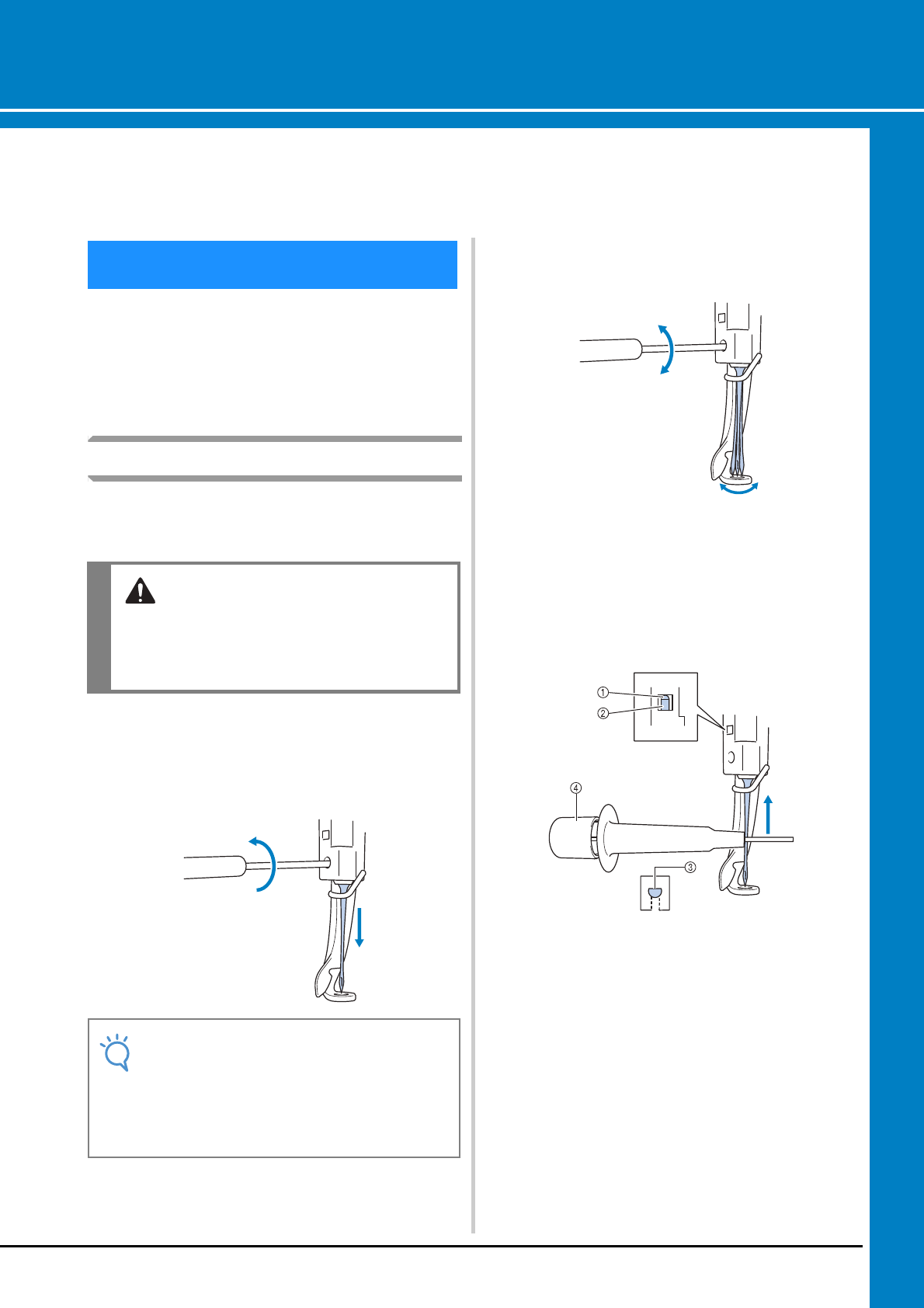 ①
②
③
④