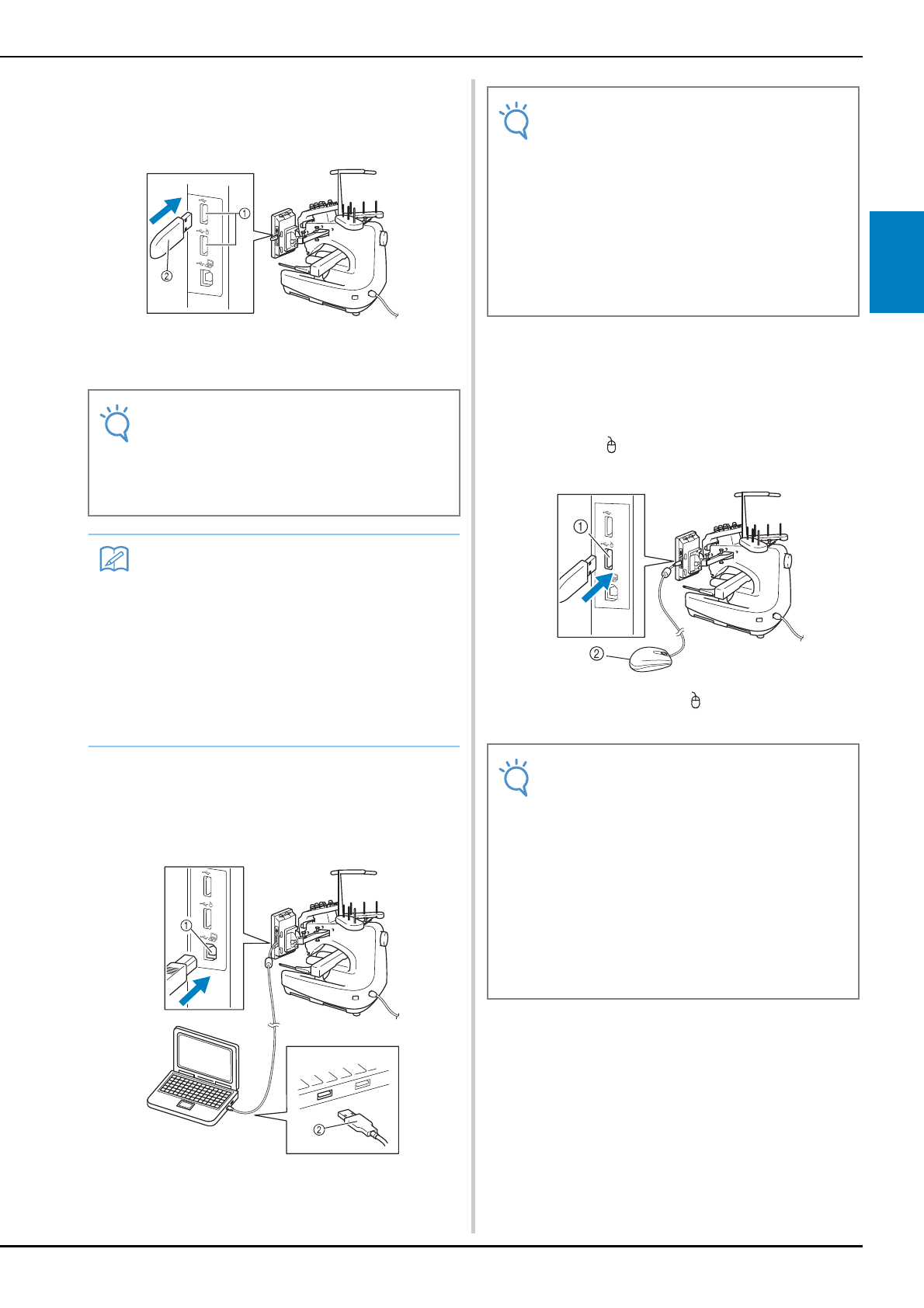 ①

②

①

②

①

②