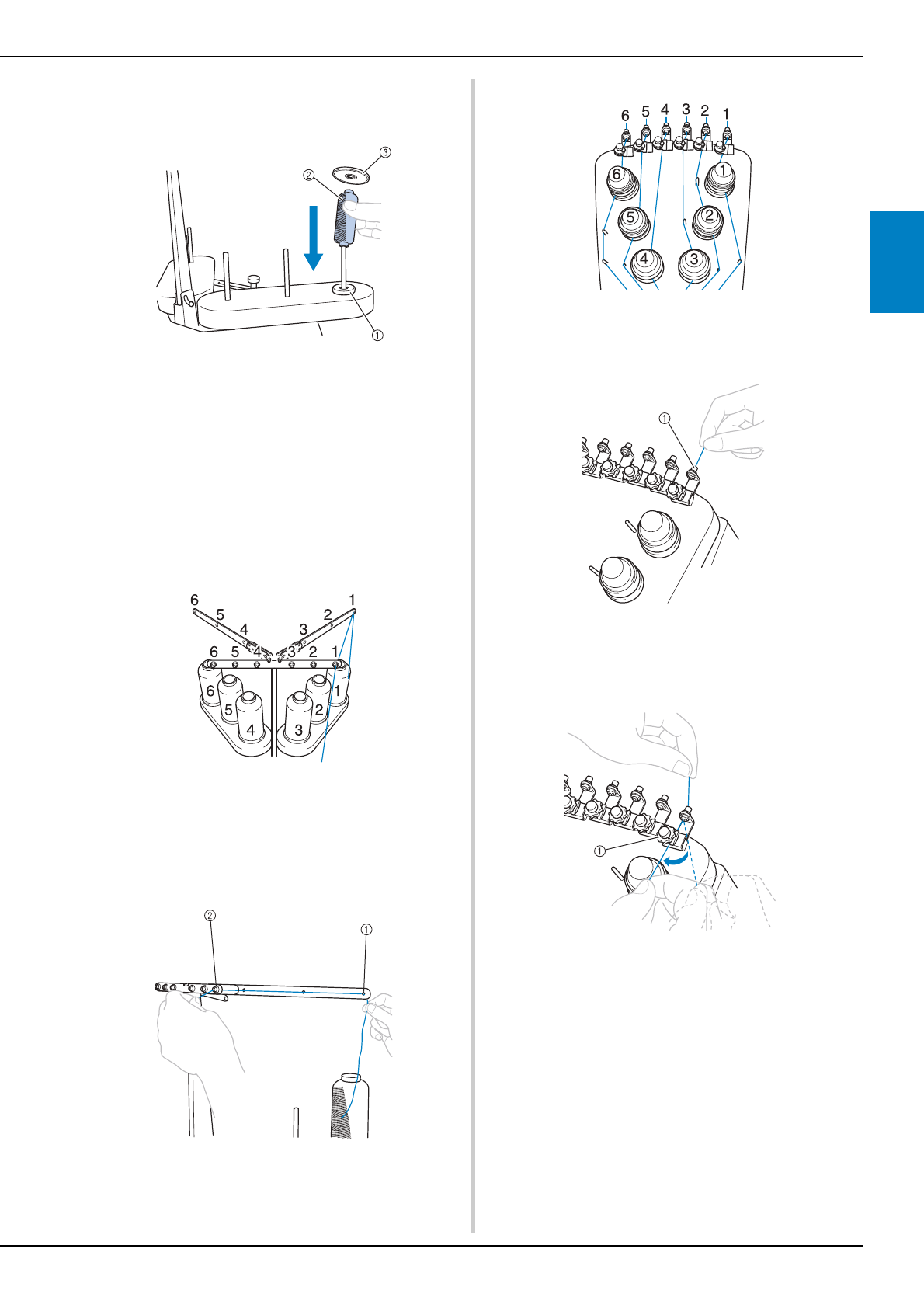 ③
②
①

6 5 4 3 2 1
6 5 4 3 2 1
6 5 4 3 2 1

② ①

6 5 4 3 2 1
6
1
5
2
4
3

①

①