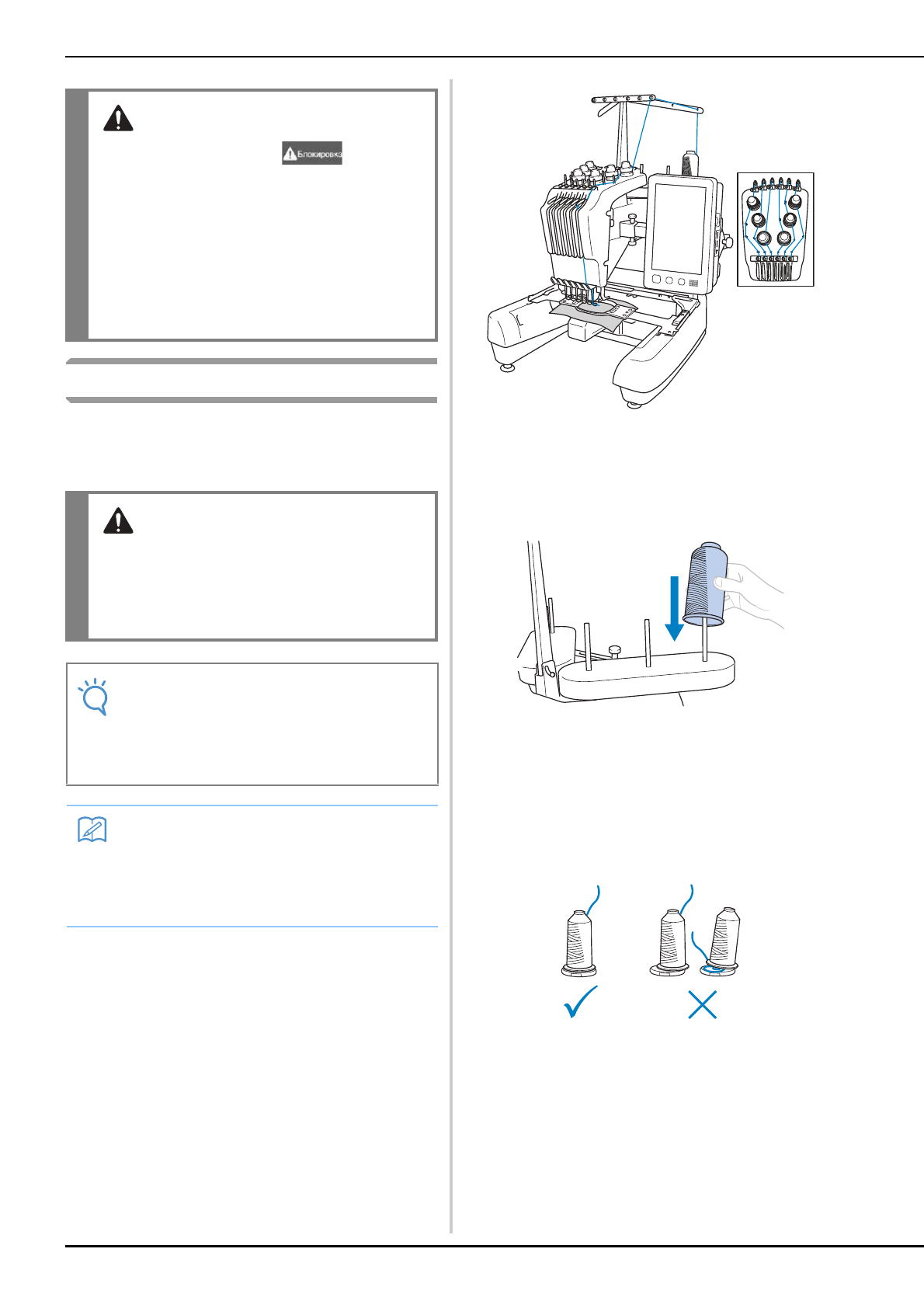 Блокировка