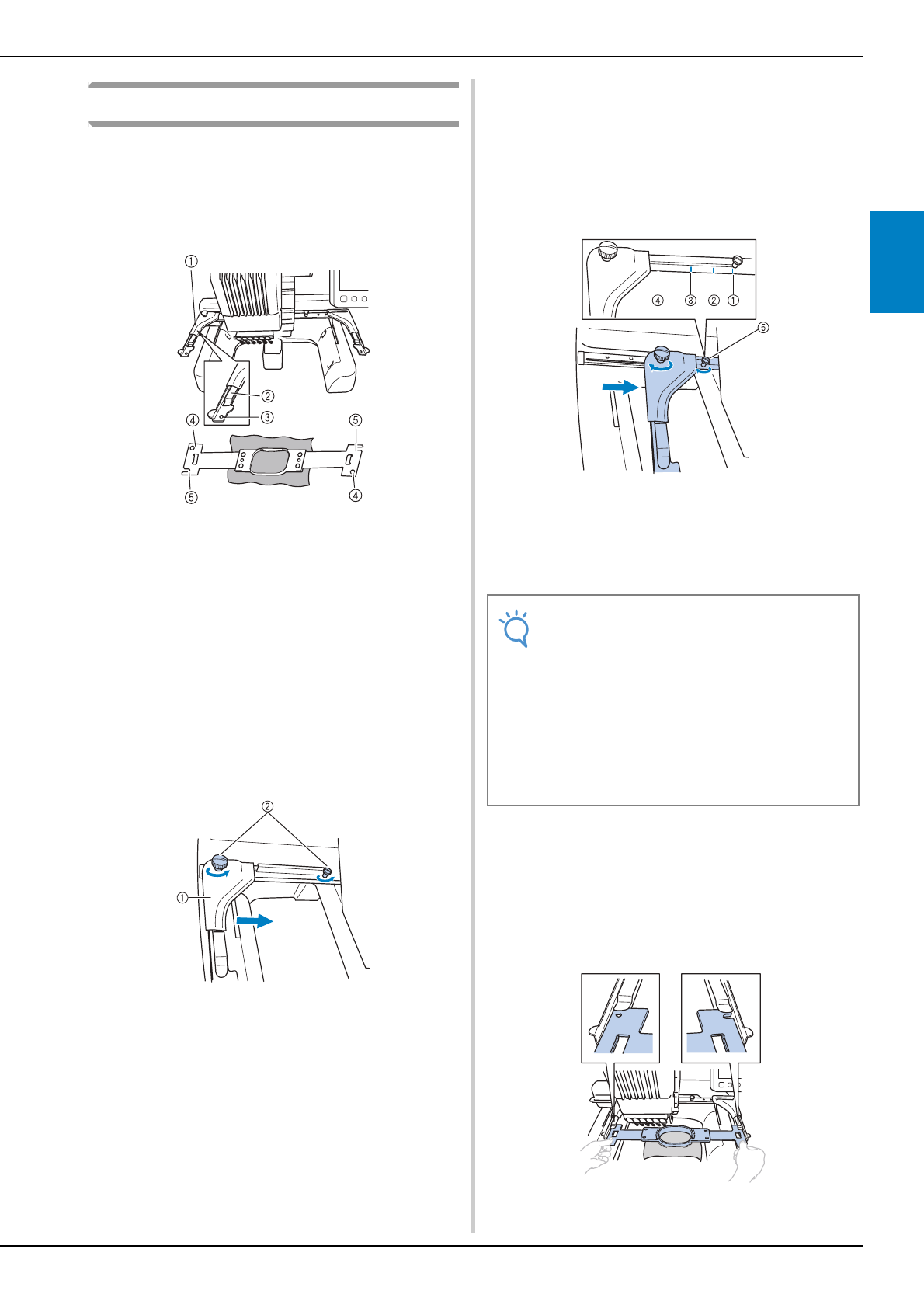 ①
②
③
④
⑤
⑤
④

②
①

④
③
②
①
⑤