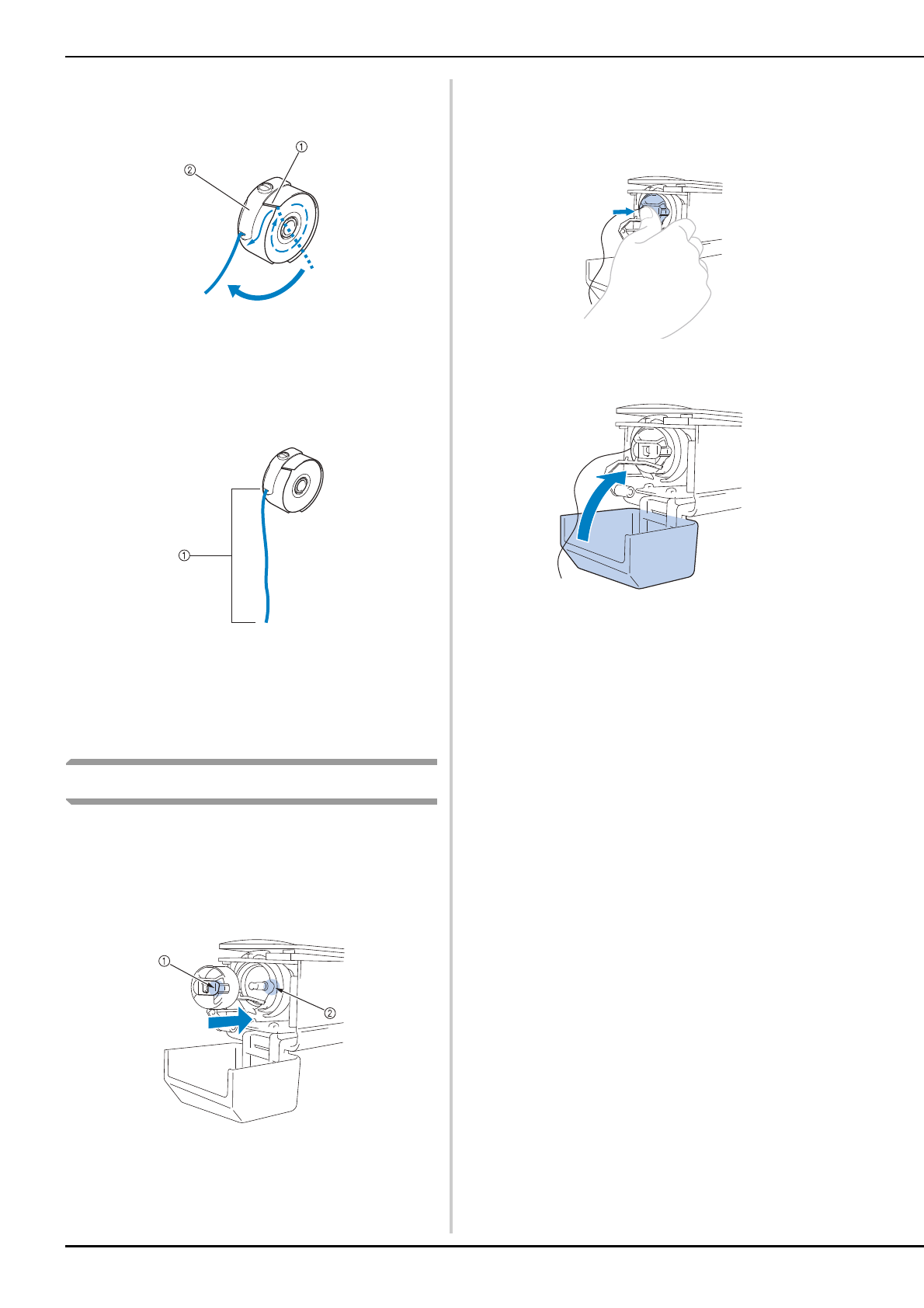 ①
②

①

①
②